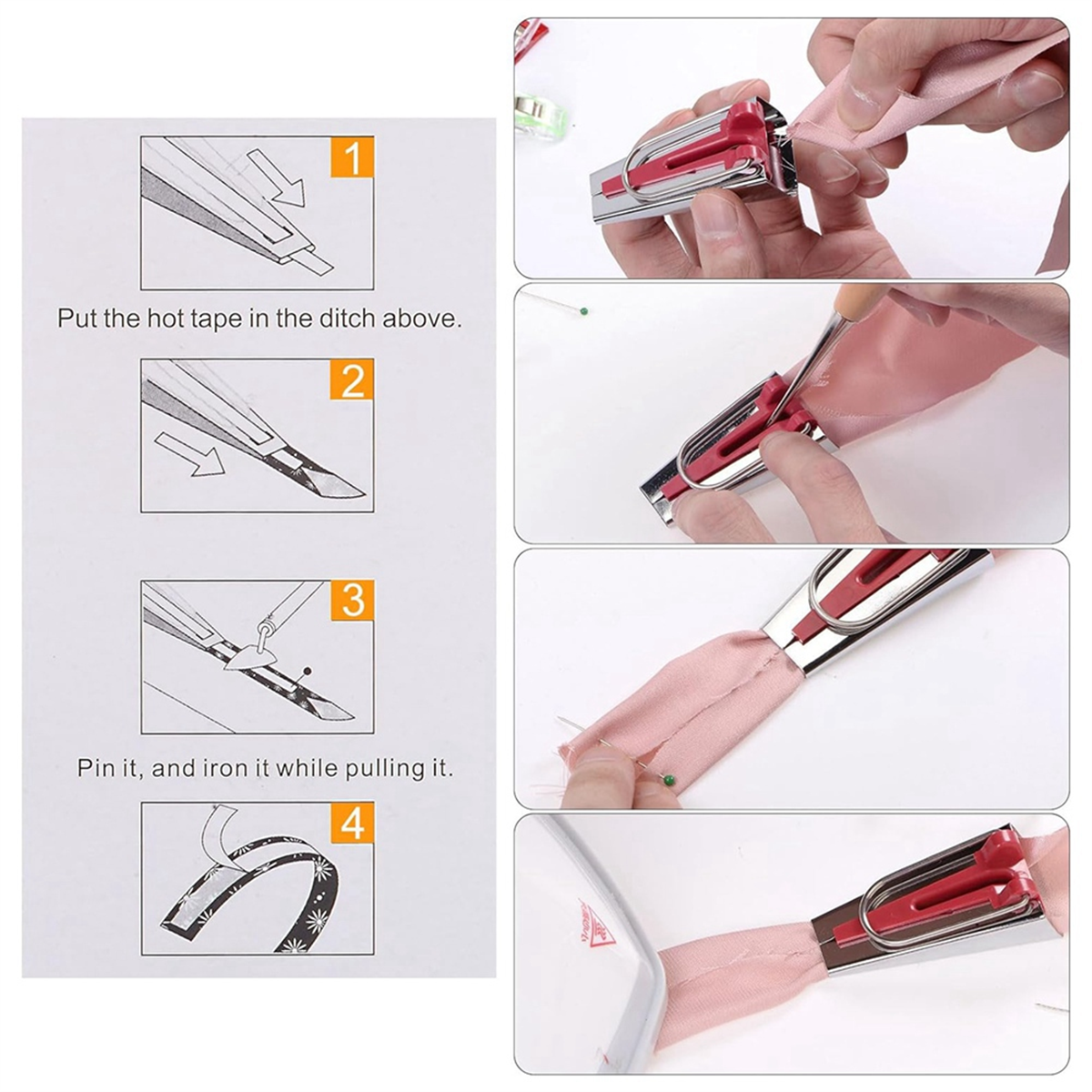 1

Put the hot tape in the ditch above.

2

3

Pin it, and iron it while pulling it.

4