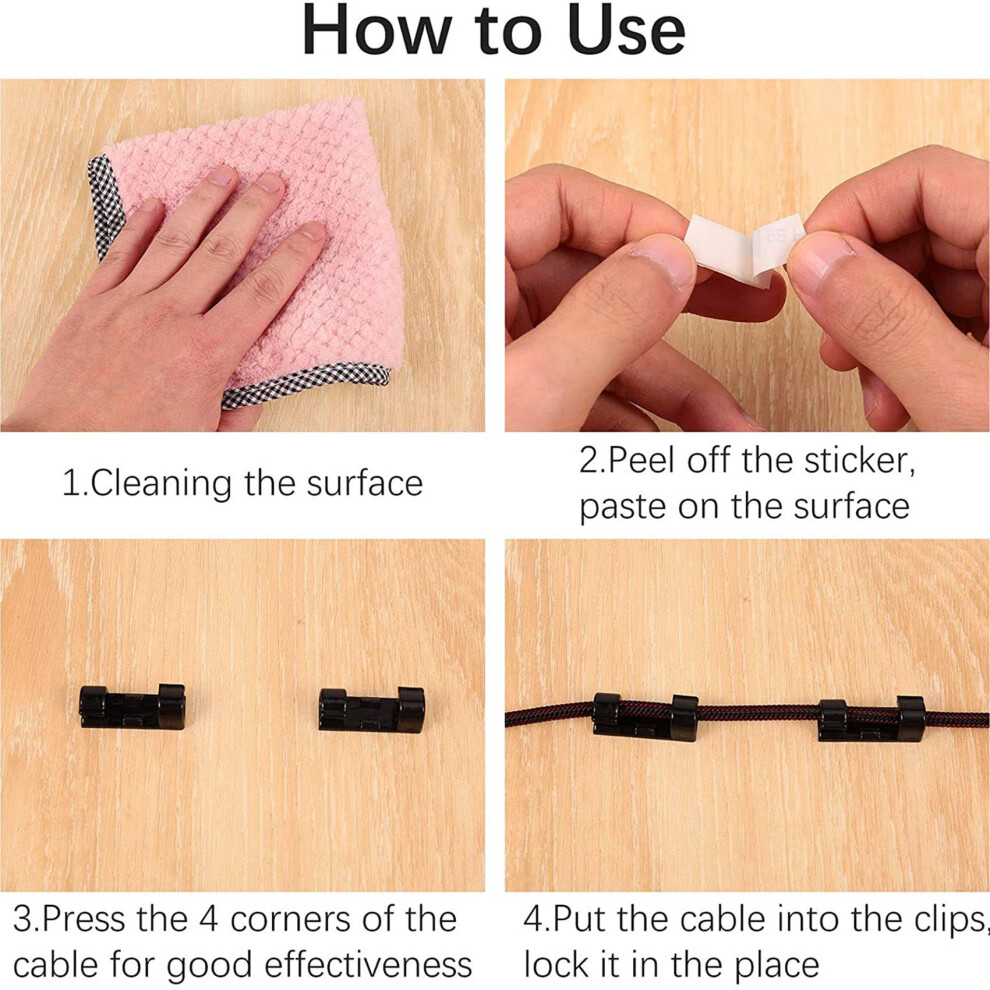 How to Use

1.Cleaning the surface

2.Peel off the sticker, paste on the surface

3.Press the 4 corners of the cable for good effectiveness

4.Put the cable into the clips, lock it in the place