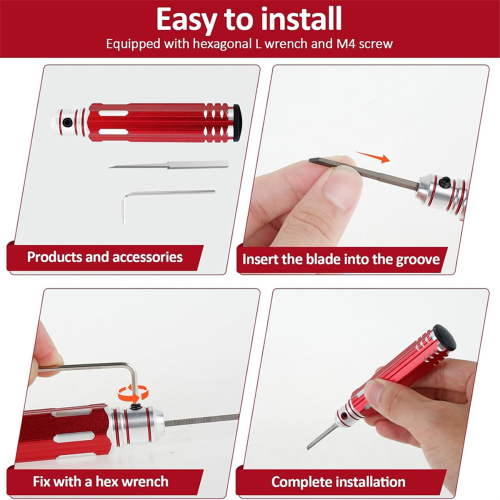 Easy to install
Equipped with hexagonal L wrench and M4 screw

Products and accessories

Insert the blade into the groove

Fix with a hex wrench

Complete installation