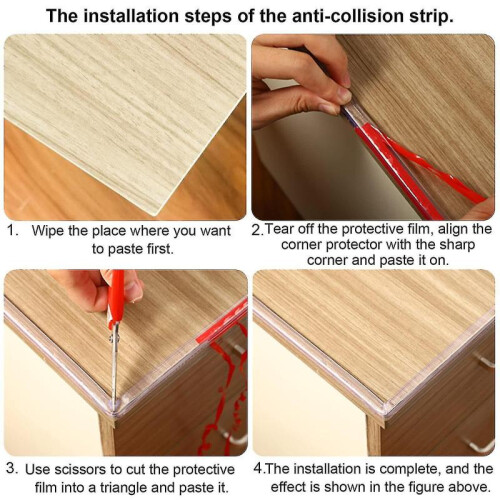 The installation steps of the anti-collision strip.

1. Wipe the place where you want to paste first.

2.Tear off the protective film, align the corner protector with the sharp corner and paste it on.

3. Use scissors to cut the protective film into a triangle and paste it.

4.The installation is complete, and the effect is shown in the figure above.