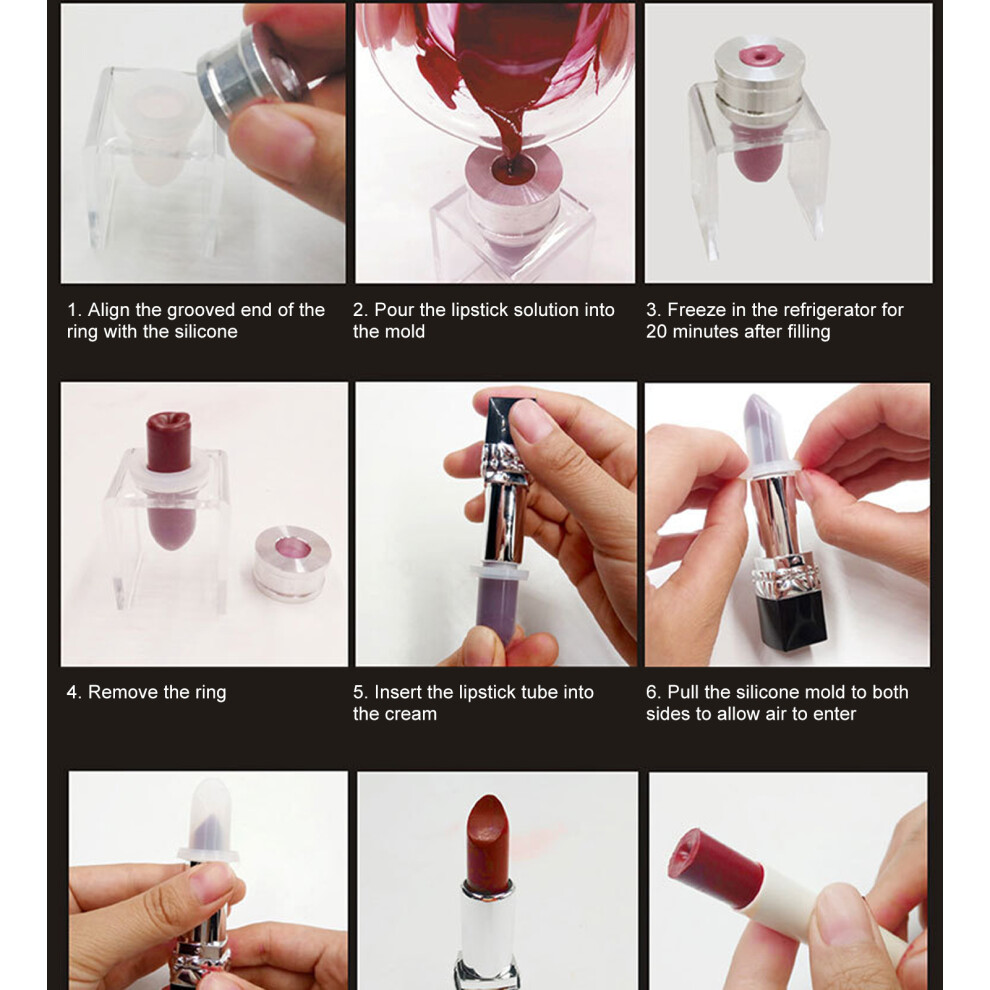 1. Align the grooved end of the ring with the silicone

2. Pour the lipstick solution into the mold

3. Freeze in the refrigerator for 20 minutes after filling

4. Remove the ring

5. Insert the lipstick tube into the cream

6. Pull the silicone mold to both sides to allow air to enter