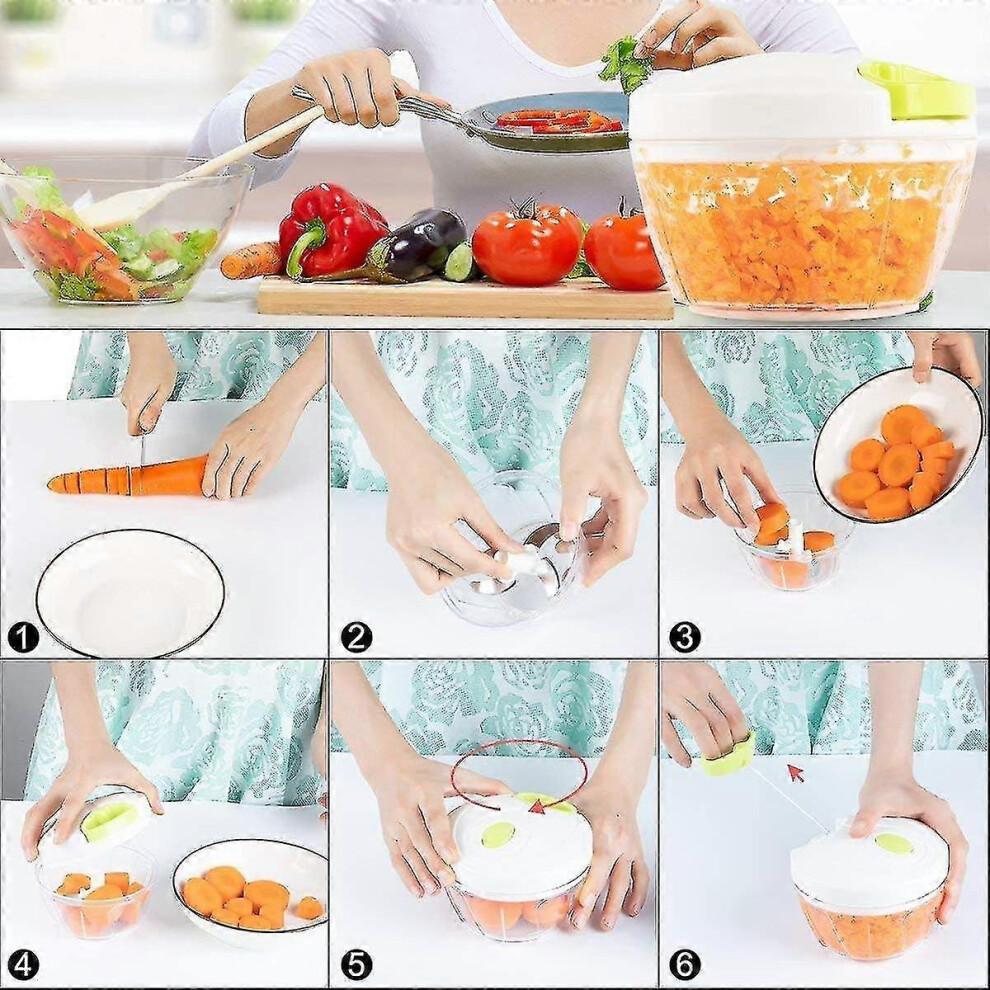 1

2

3

4

5

6