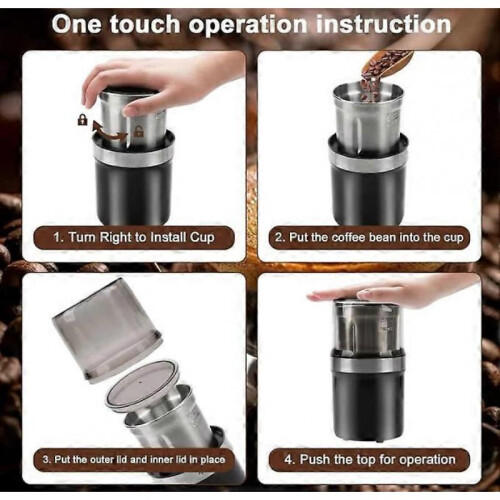 One touch operation instruction

1. Turn Right to Install Cup

2. Put the coffee bean into the cup

3. Put the outer lid and inner lid in place

4. Push the top for operation