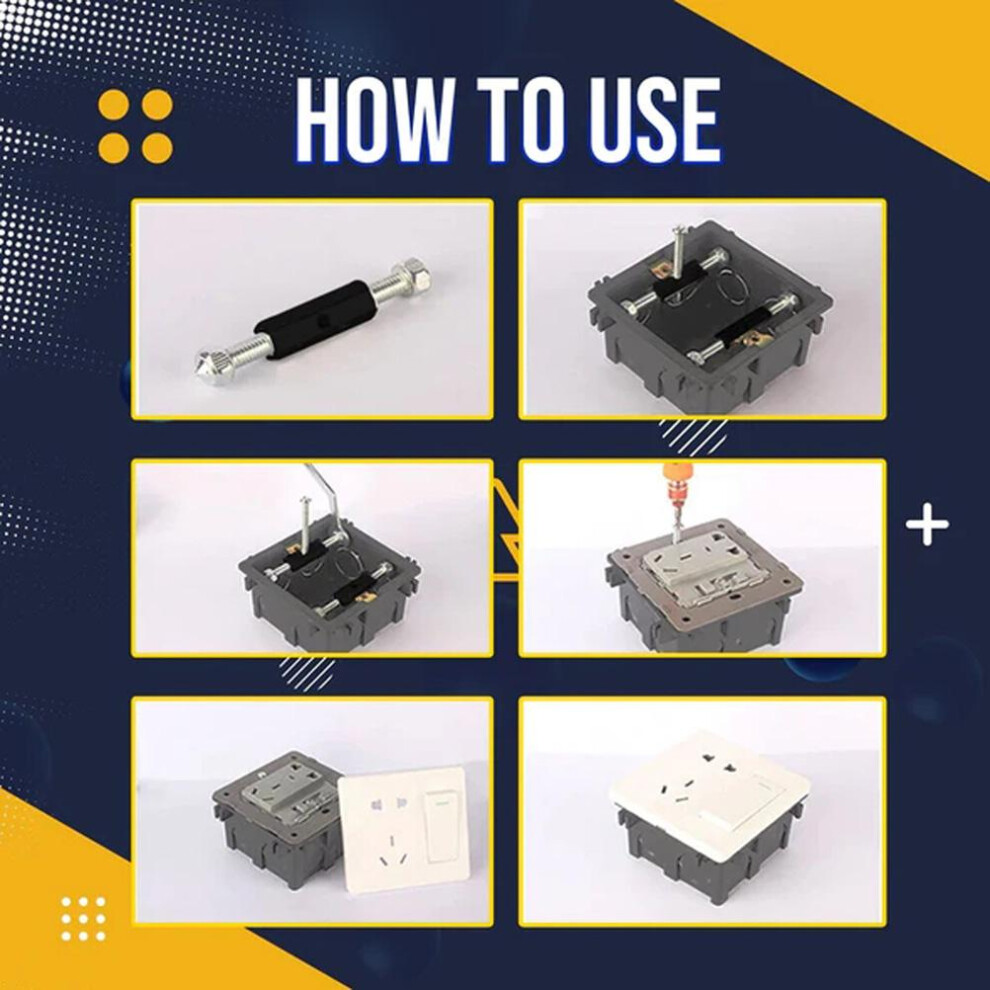 HOW TO USE