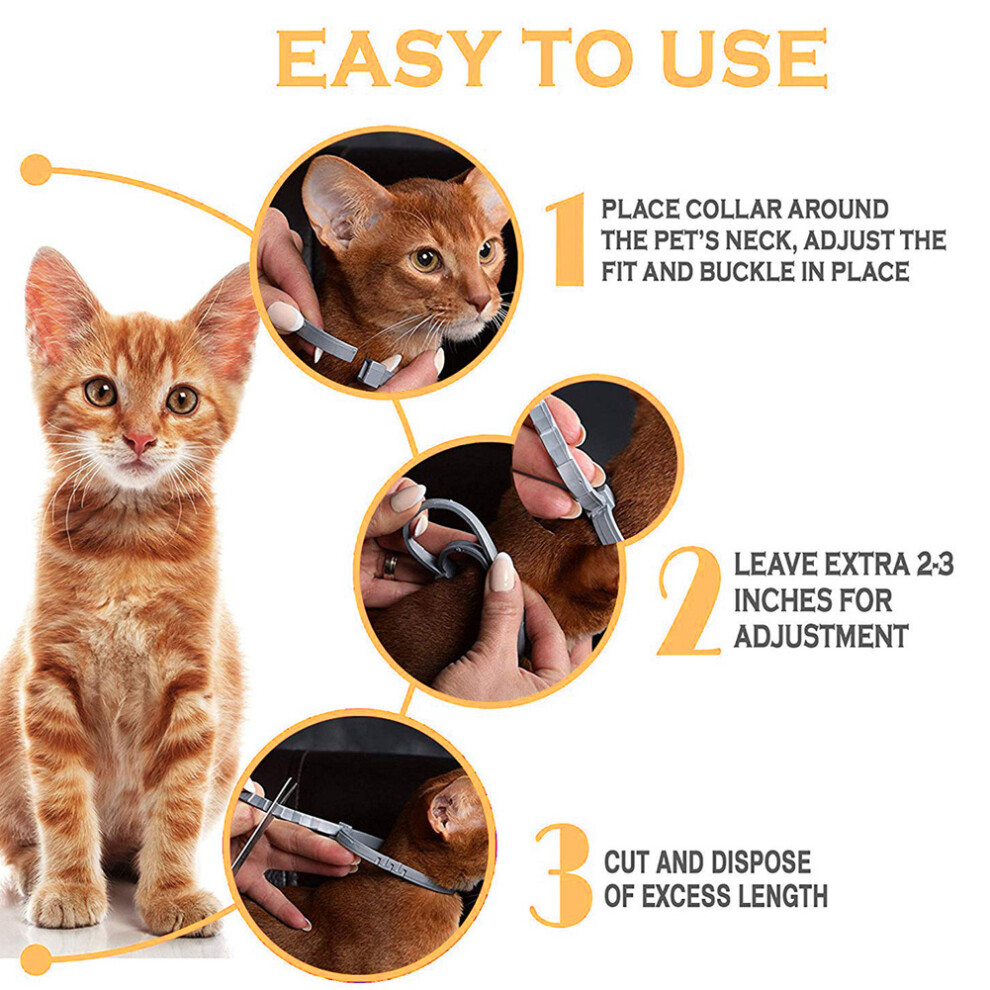 EASY TO USE

1 PLACE COLLAR AROUND THE PET'S NECK, ADJUST THE FIT AND BUCKLE IN PLACE

2 LEAVE EXTRA 2-3 INCHES FOR ADJUSTMENT

3 CUT AND DISPOSE OF EXCESS LENGTH