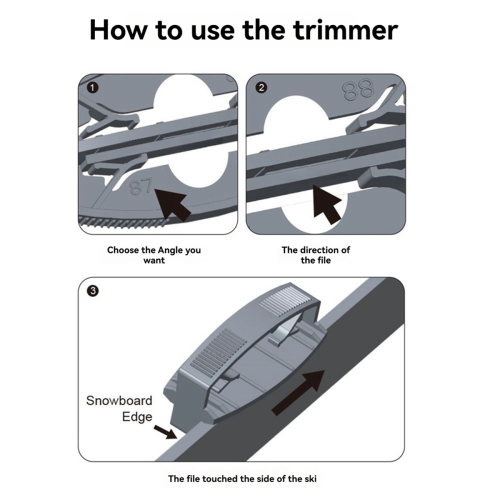 How to use the trimmer

1

87

Choose the Angle you want

2

88

The direction of the file

3

Snowboard Edge

The file touched the side of the ski