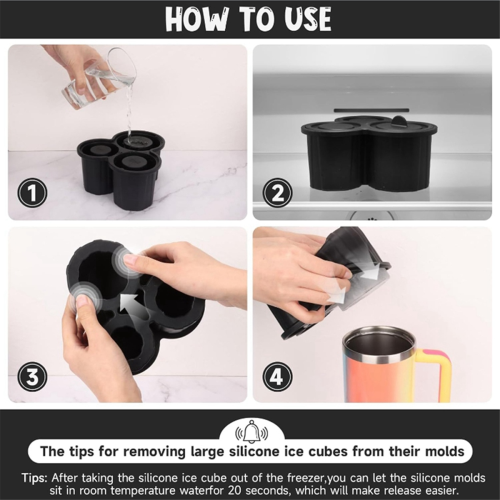 HOW TO USE

1

2

3

4

The tips for removing large silicone ice cubes from their molds

Tips: After taking the silicone ice cube out of the freezer,you can let the silicone molds sit in room temperature waterfor 20 seconds, which will make release easier.