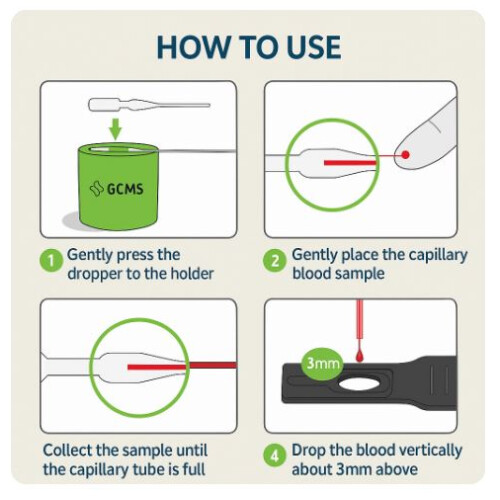 HOW TO USE

GCMS

1 Gently press the dropper to the holder

2 Gently place the capillary blood sample

Collect the sample until the capillary tube is full

3mm

4 Drop the blood vertically about 3mm above