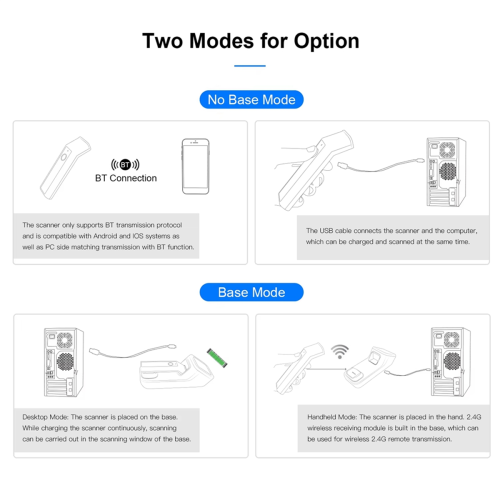 Two Modes for Option

No Base Mode

BT

BT Connection

The scanner only supports BT transmission protocol and is compatible with Android and IOS systems as well as PC side matching transmission with BT function.

The USB cable connects the scanner and the computer, which can be charged and scanned at the same time.

Base Mode

Desktop Mode: The scanner is placed on the base. While charging the scanner continuously, scanning can be carried out in the scanning window of the base.

Handheld Mode: The scanner is placed in the hand. 2.4G wireless receiving module is built in the base, which can be used for wireless 2.4G remote transmission.