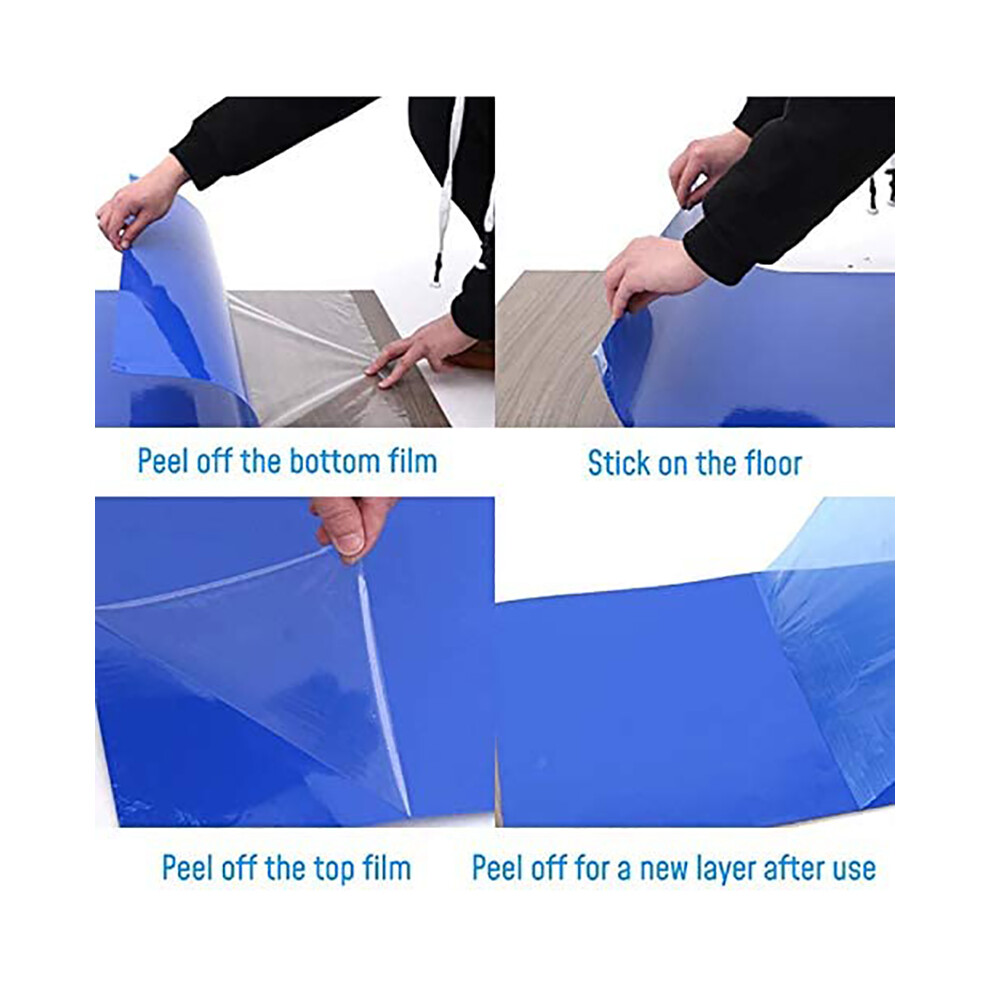 Peel off the bottom film

Stick on the floor

Peel off the top film

Peel off for a new layer after use