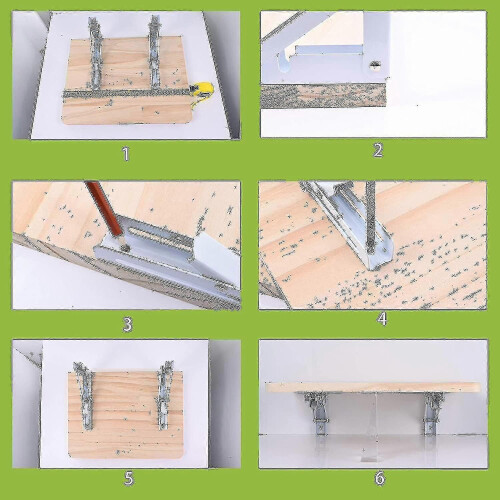 1

2

3

4

5

6