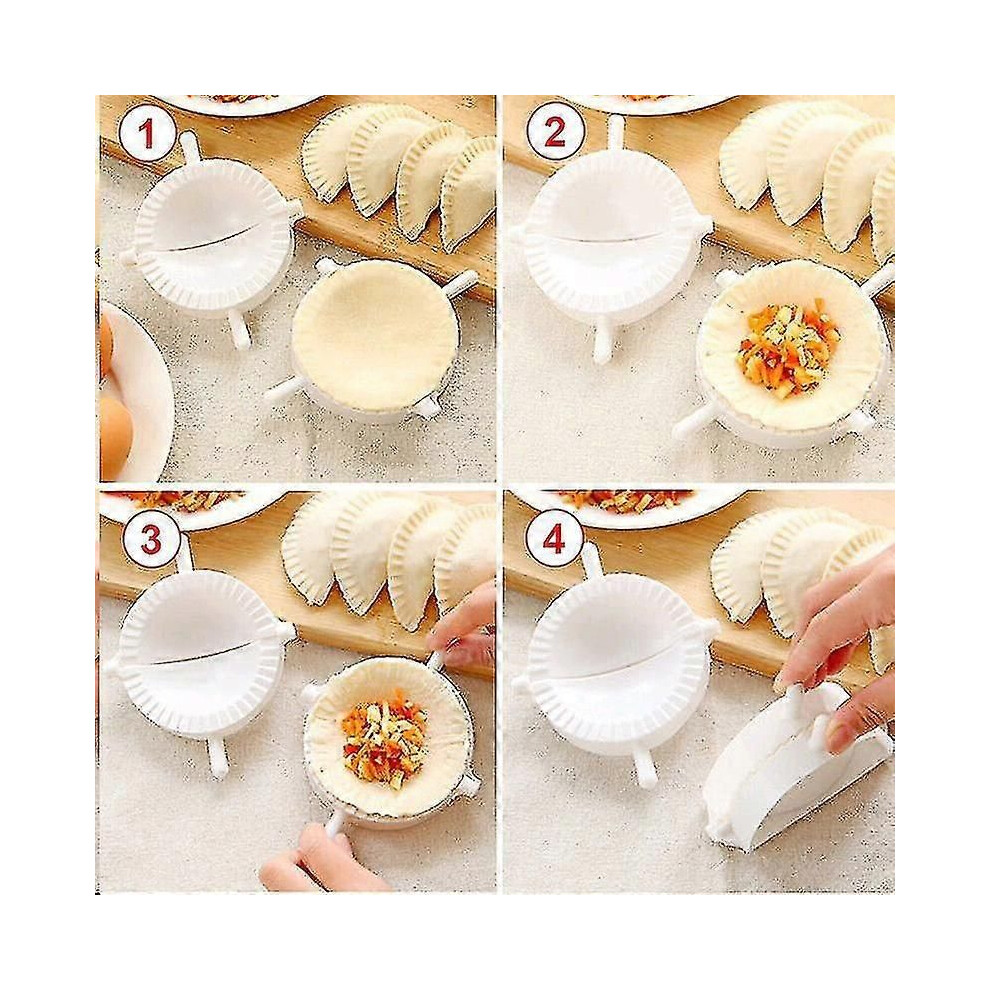 1

2

3

4