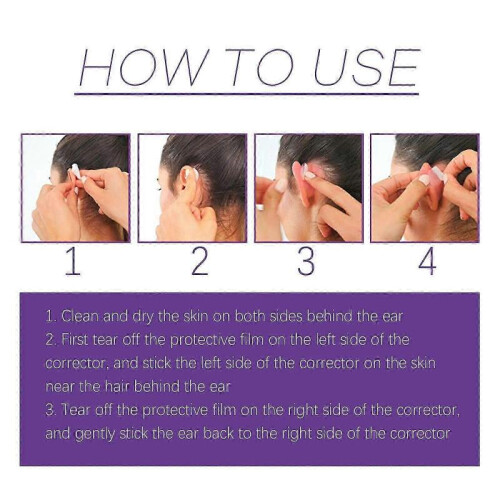 HOW TO USE

1

2

3

4

1. Clean and dry the skin on both sides behind the ear
2. First tear off the protective film on the left side of the corrector, and stick the left side of the corrector on the skin near the hair behind the ear
3. Tear off the protective film on the right side of the corrector, and gently stick the ear back to the right side of the corrector