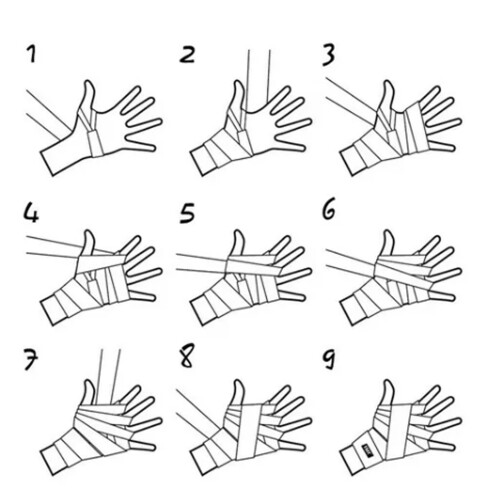 1

2

3

4

5

6

7

8

9