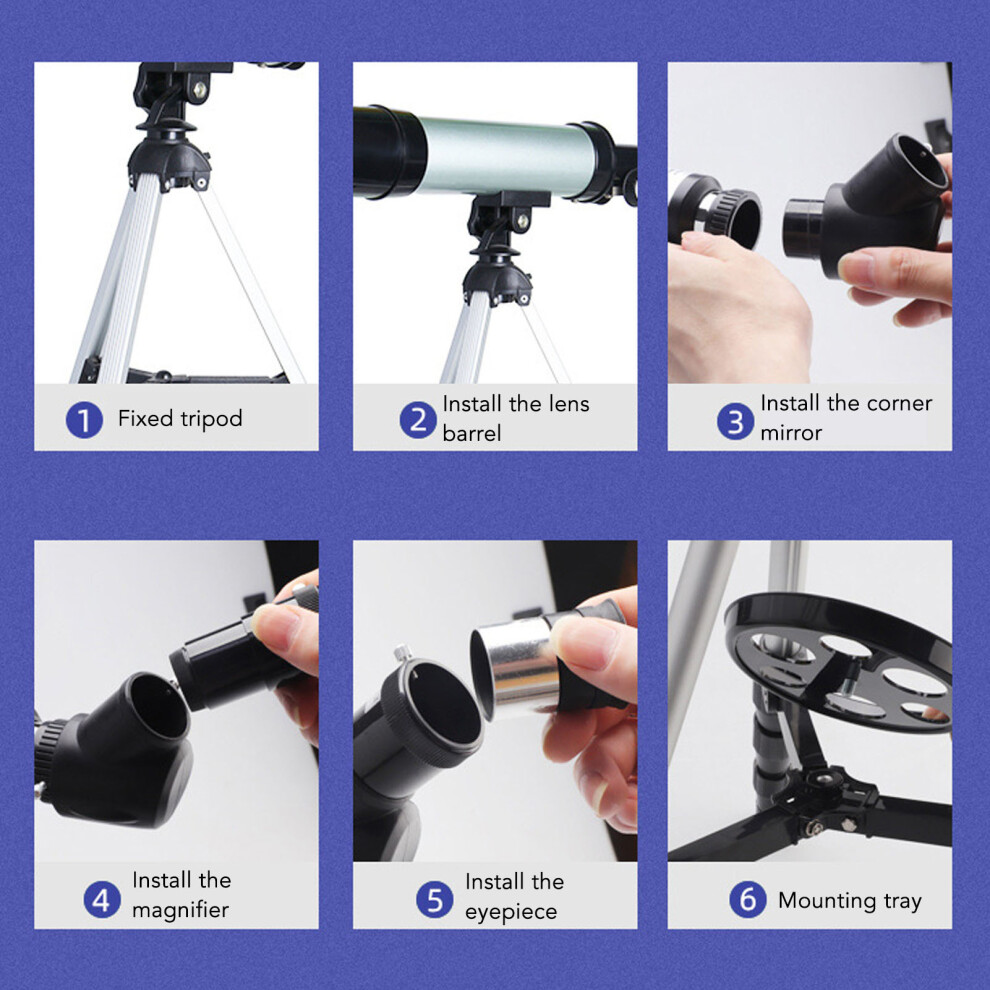 1 Fixed tripod

2 Install the lens barrel

3 Install the corner mirror

4 Install the magnifier

5 Install the eyepiece

6 Mounting tray