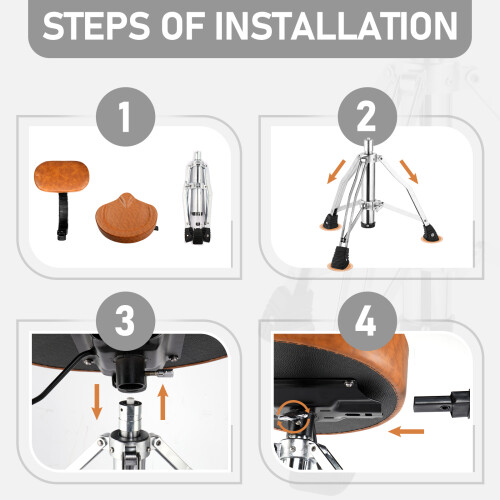 STEPS OF INSTALLATION

1

2

3

4