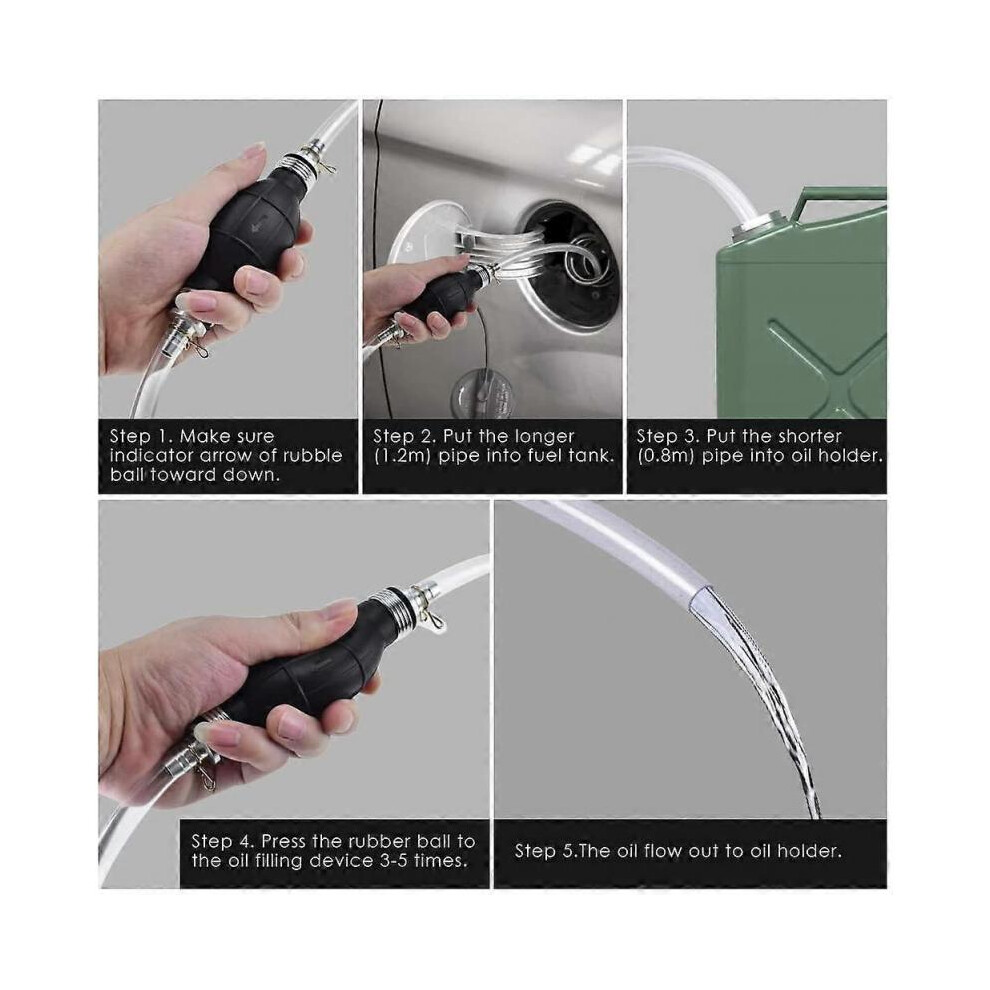 Step 1. Make sure indicator arrow of rubble ball toward down.

Step 2. Put the longer (1.2m) pipe into fuel tank.

Step 3. Put the shorter (0.8m) pipe into oil holder.

Step 4. Press the rubber ball to the oil filling device 3-5 times.

Step 5.The oil flow out to oil holder.