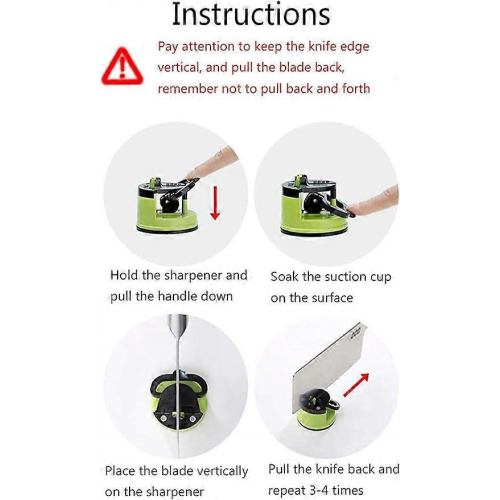 Instructions

Pay attention to keep the knife edge vertical, and pull the blade back, remember not to pull back and forth

Hold the sharpener and pull the handle down

Soak the suction cup on the surface

Place the blade vertically on the sharpener

Pull the knife back and repeat 3-4 times