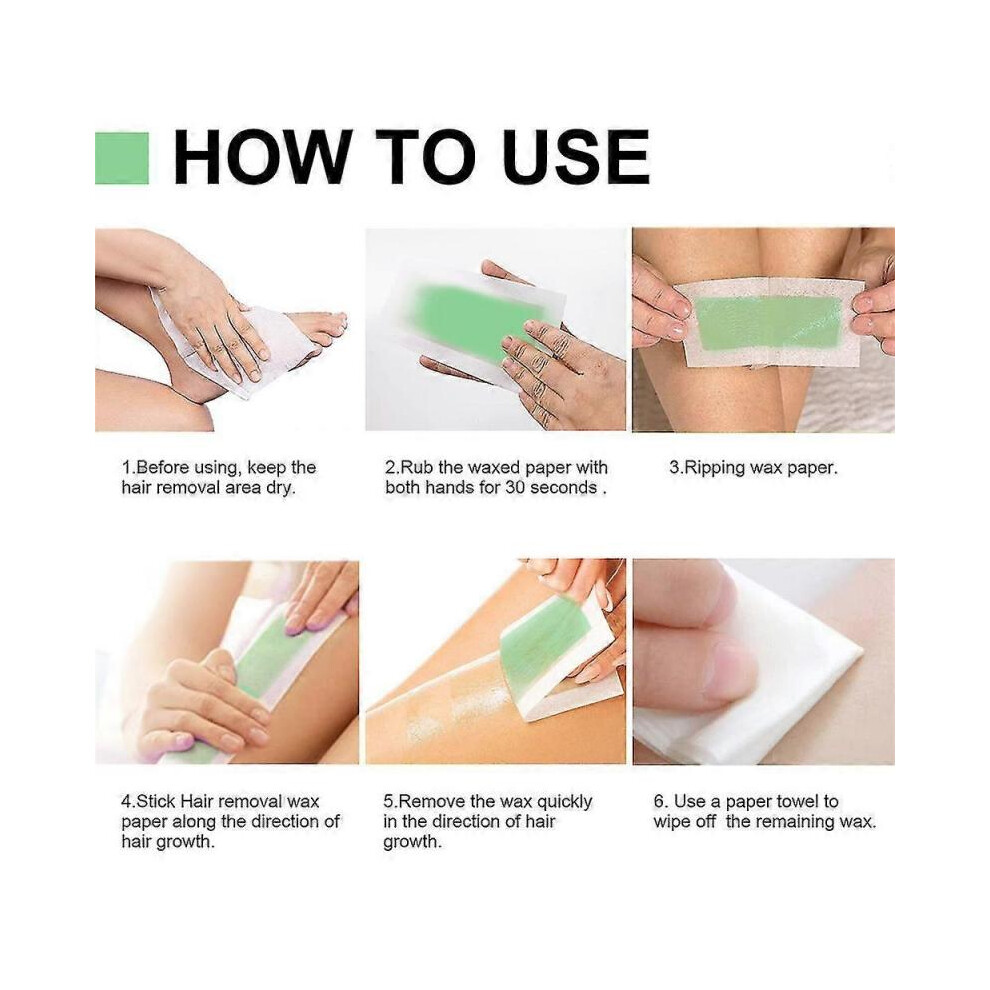 HOW TO USE

1.Before using, keep the hair removal area dry.

2.Rub the waxed paper with both hands for 30 seconds .

3.Ripping wax paper.

4.Stick Hair removal wax paper along the direction of hair growth.

5.Remove the wax quickly in the direction of hair growth.

6. Use a paper towel to wipe off  the remaining wax.