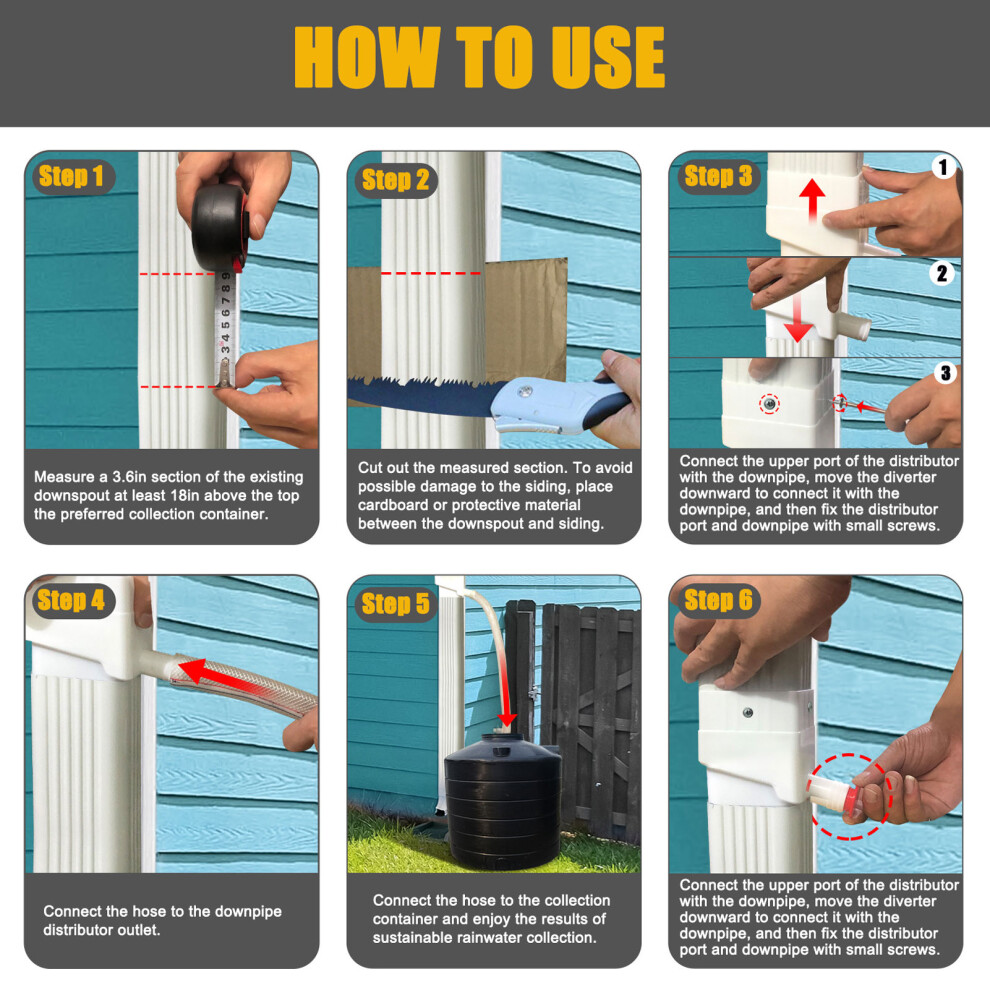 HOW TO USE

Step 1

3 4 5 6 7 8 9

Measure a 3.6in section of the existing downspout at least 18in above the top the preferred collection container.

Step 2

Cut out the measured section. To avoid possible damage to the siding, place cardboard or protective material between the downspout and siding.

Step 3

1

2

3

Connect the upper port of the distributor with the downpipe, move the diverter downward to connect it with the downpipe, and then fix the distributor port and downpipe with small screws.

Step 4

Connect the hose to the downpipe distributor outlet.

Step 5

Connect the hose to the collection container and enjoy the results of sustainable rainwater collection.

Step 6

Connect the upper port of the distributor with the downpipe, move the diverter downward to connect it with the downpipe, and then fix the distributor port and downpipe with small screws.