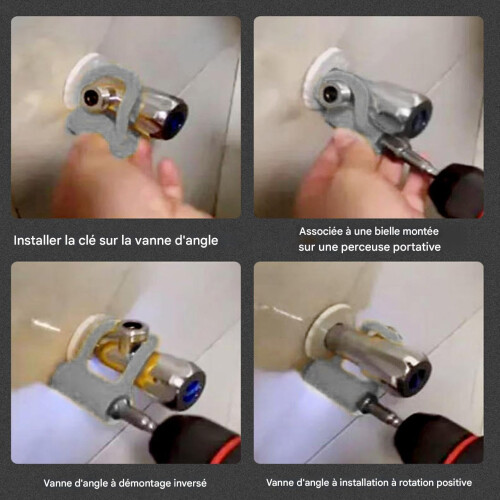 Installer la clé sur la vanne d'angle

Associée à une bielle montée sur une perceuse portative

Vanne d'angle à démontage inversé

Vanne d'angle à installation à rotation positive