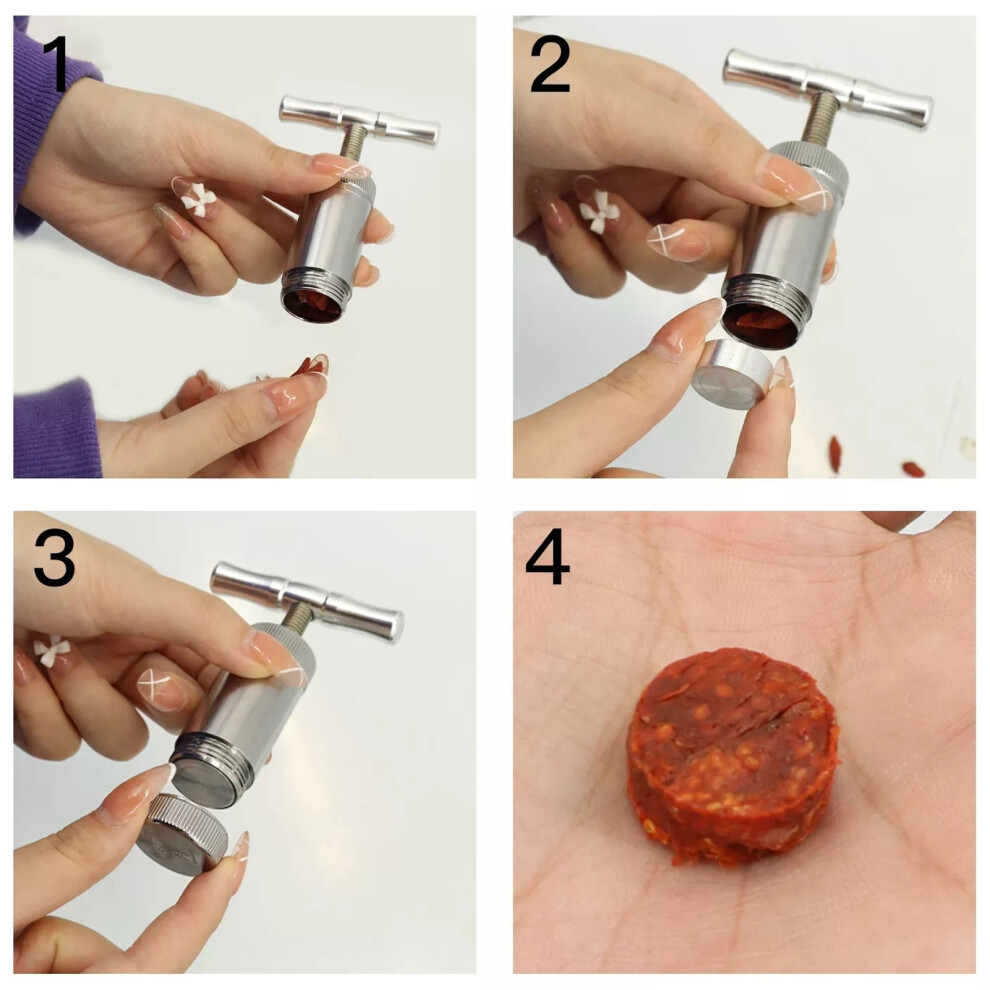 1

2

3

4