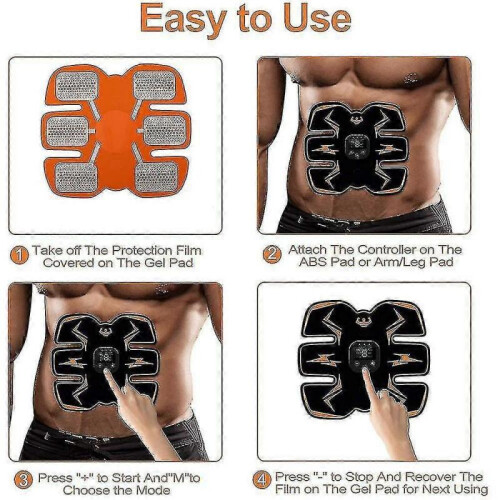 Easy to Use

1 Take off The Protection Film Covered on The Gel Pad

2 Attach The Controller on The ABS Pad or Arm/Leg Pad

3 Press "+" to Start And"M"to Choose the Mode

4 Press "-" to Stop And Recover The Film on The Gel Pad for Next Using