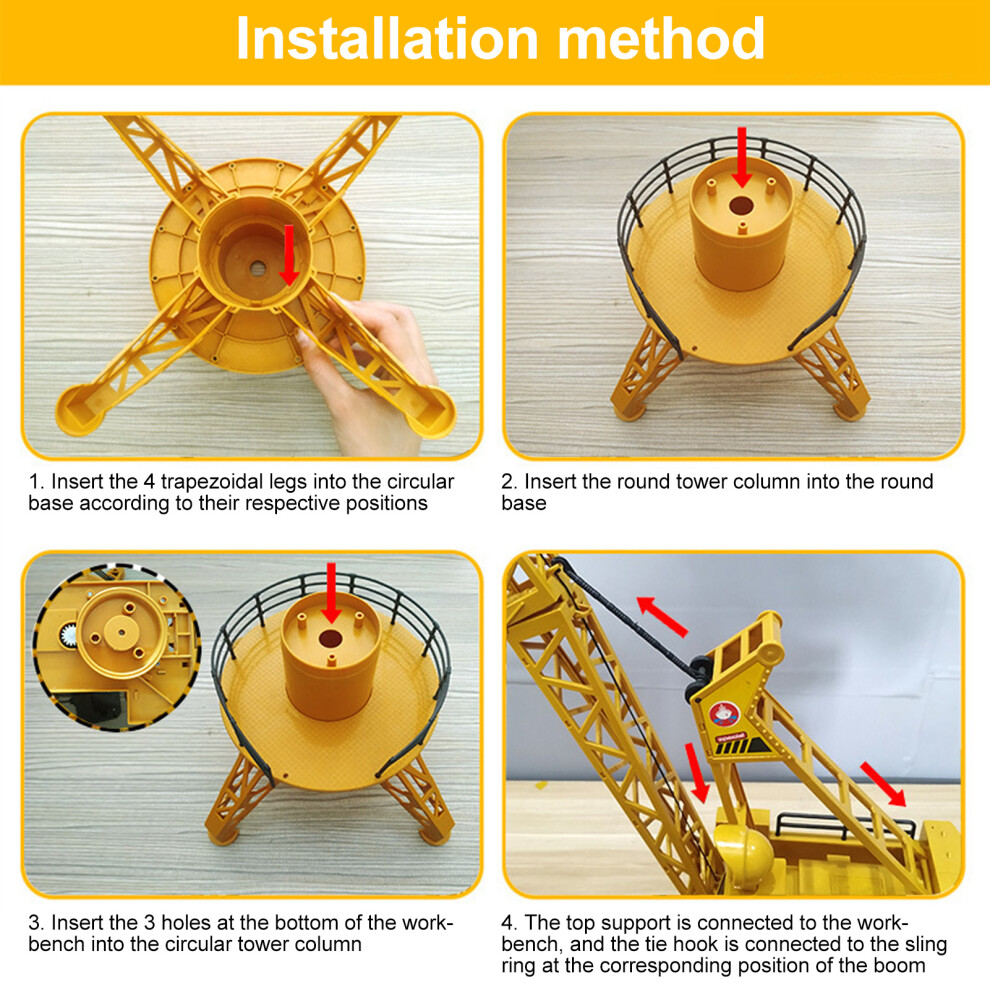 Installation method

1. Insert the 4 trapezoidal legs into the circular base according to their respective positions

2. Insert the round tower column into the round base

3. Insert the 3 holes at the bottom of the workbench into the circular tower column

4. The top support is connected to the workbench, and the tie hook is connected to the sling ring at the corresponding position of the boom