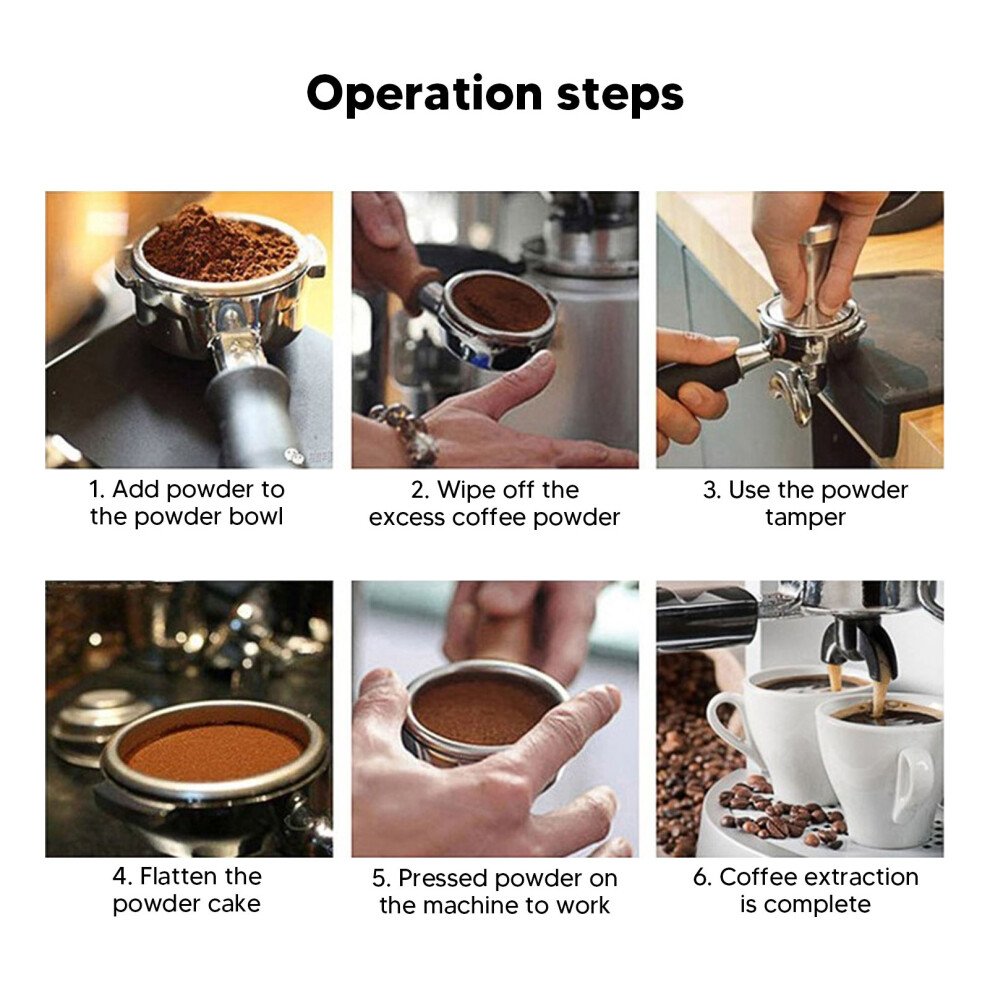 Operation steps

1. Add powder to the powder bowl

2. Wipe off the excess coffee powder

3. Use the powder tamper

4. Flatten the powder cake

5. Pressed powder on the machine to work

6. Coffee extraction is complete