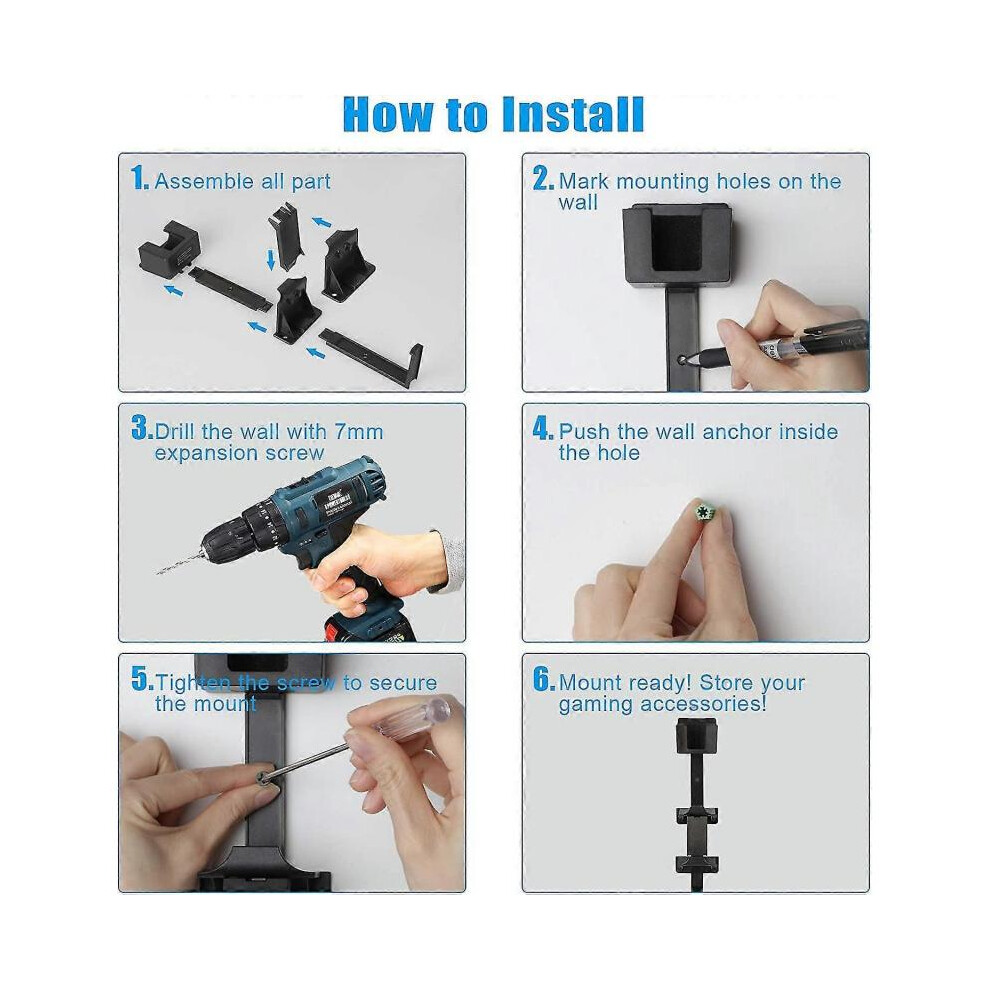 How to Install

1. Assemble all part

2. Mark mounting holes on the wall

3. Drill the wall with 7mm expansion screw

4. Push the wall anchor inside the hole

5. Tighten the screw to secure the mount

6. Mount ready! Store your gaming accessories!