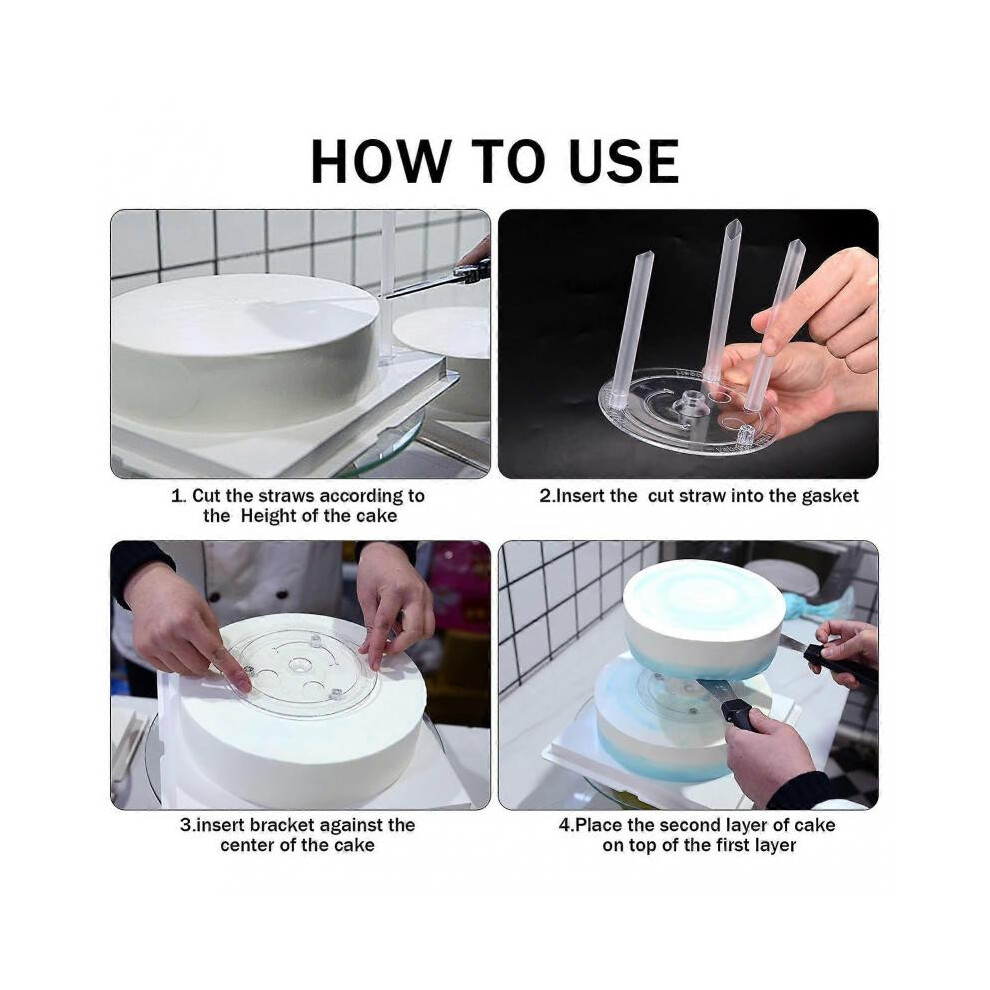 HOW TO USE

1. Cut the straws according to the Height of the cake

2.Insert the cut straw into the gasket

3.insert bracket against the center of the cake

4.Place the second layer of cake on top of the first layer