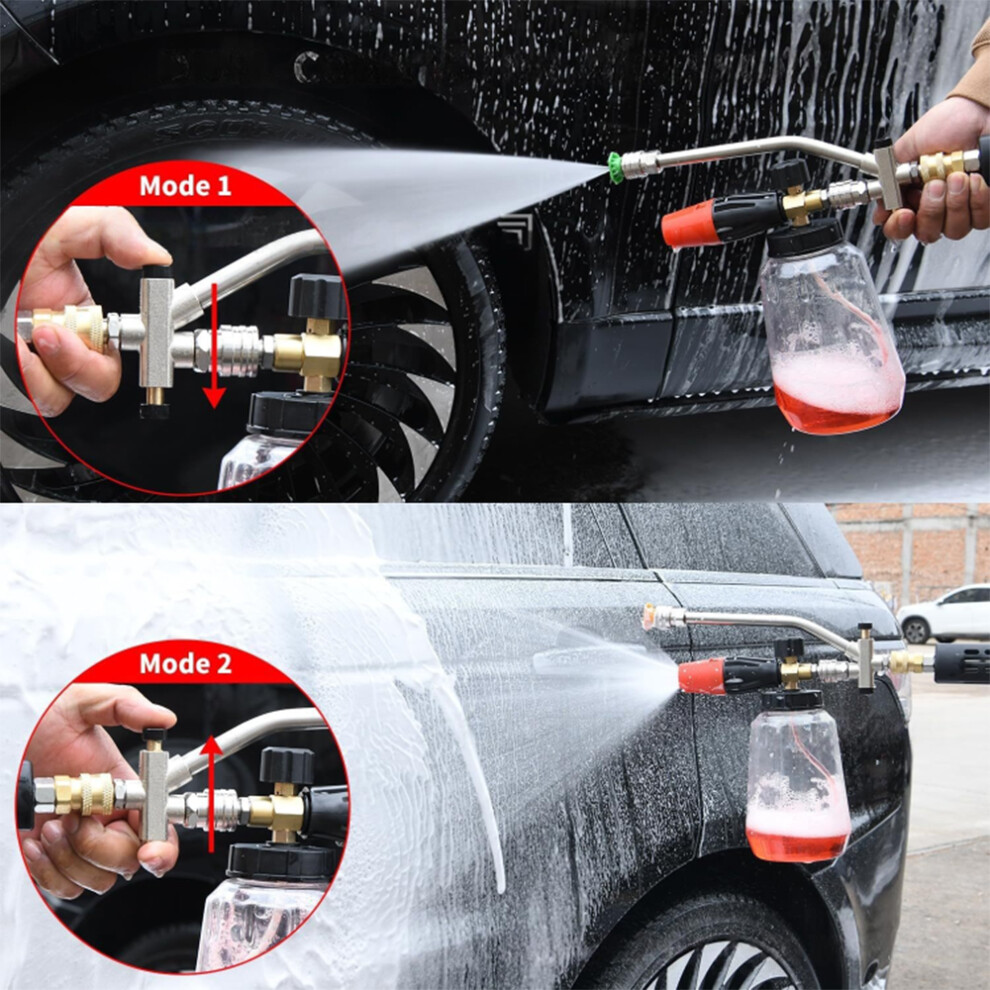 Mode 1

Mode 2