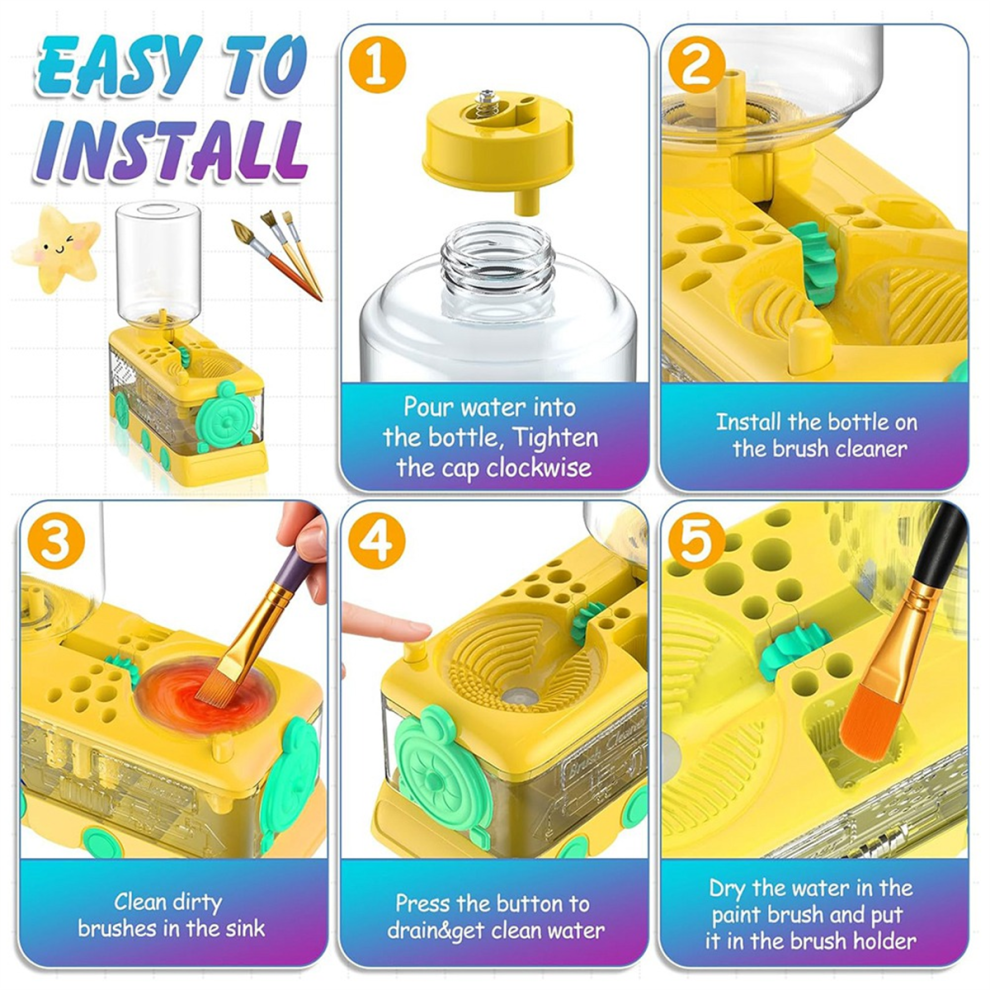 EASY TO INSTALL

1
Pour water into the bottle, Tighten the cap clockwise

2
Install the bottle on the brush cleaner

3
Clean dirty brushes in the sink

4
Brush Cleaner
Press the button to drain&get clean water

5
Dry the water in the paint brush and put it in the brush holder