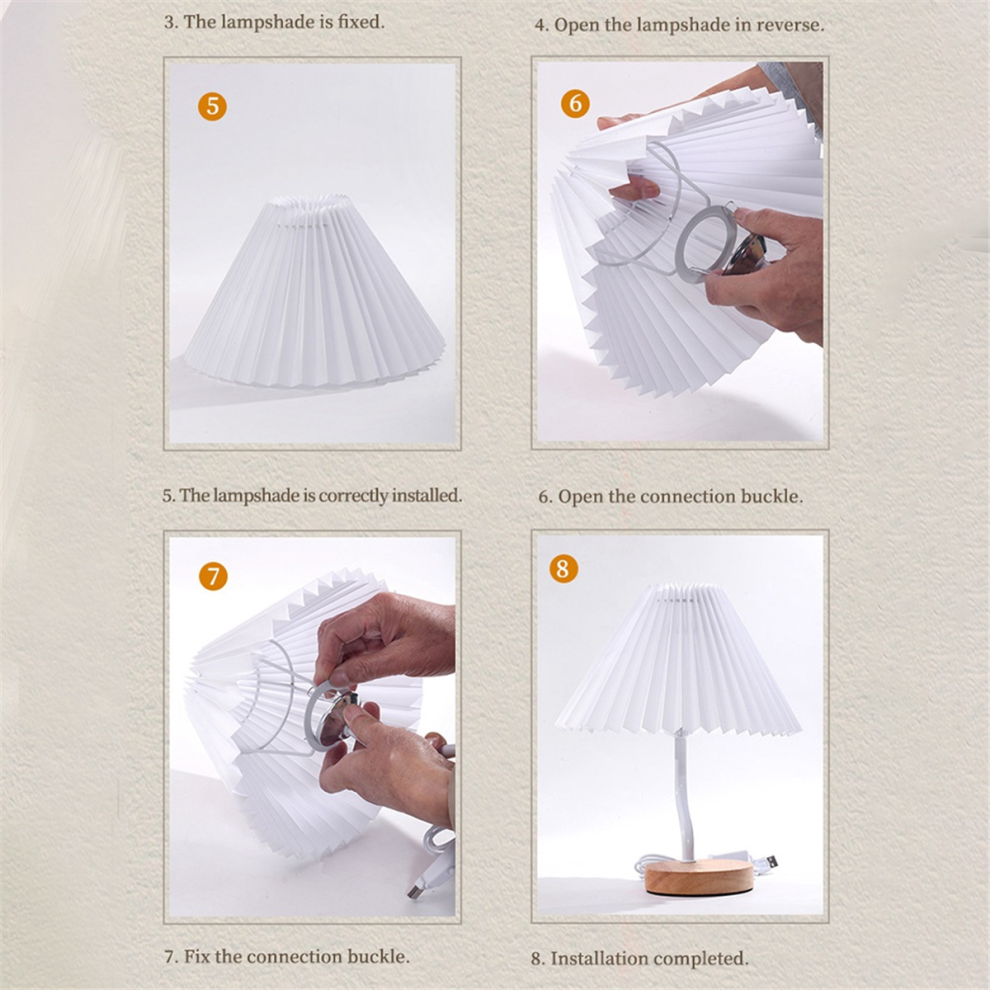 3. The lampshade is fixed.

4. Open the lampshade in reverse.

5

6

5. The lampshade is correctly installed.

6. Open the connection buckle.

7

8

7. Fix the connection buckle.

8. Installation completed.