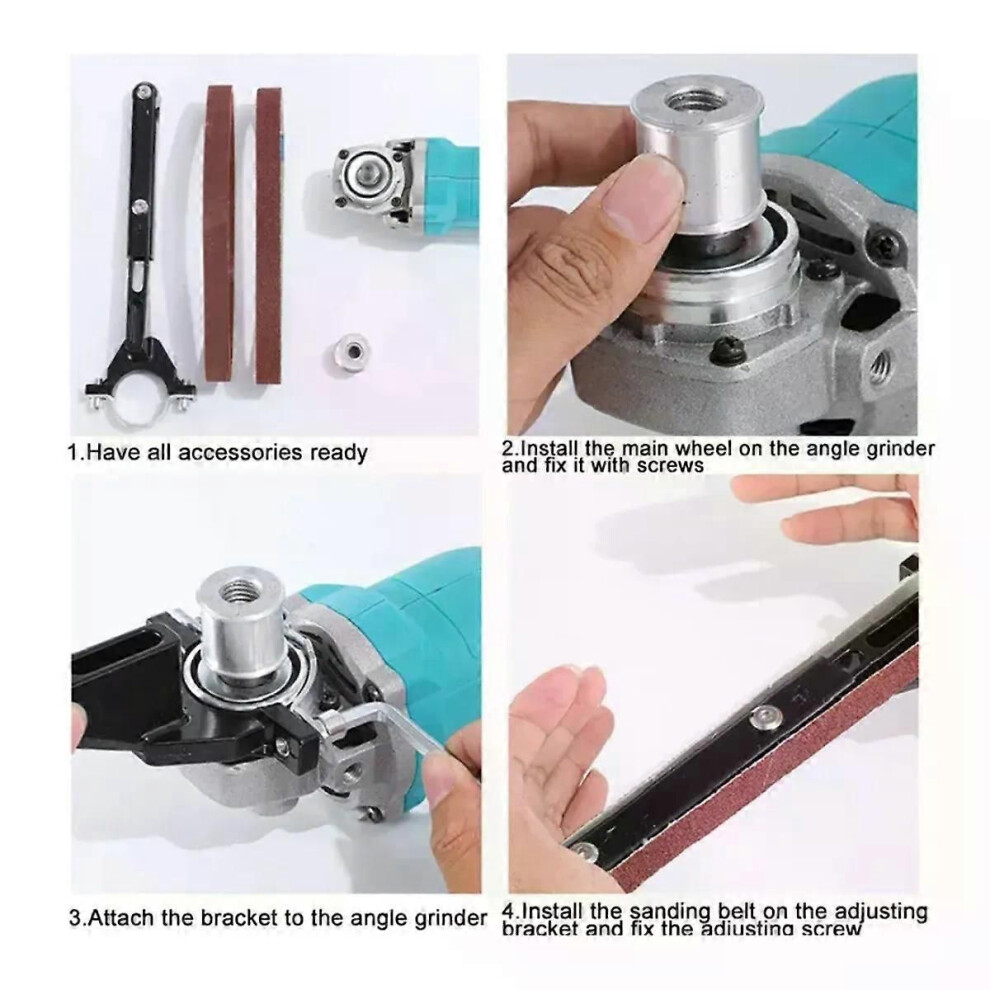 1.Have all accessories ready

2.Install the main wheel on the angle grinder and fix it with screws

3.Attach the bracket to the angle grinder

4.Install the sanding belt on the adjusting bracket and fix the adjusting screw