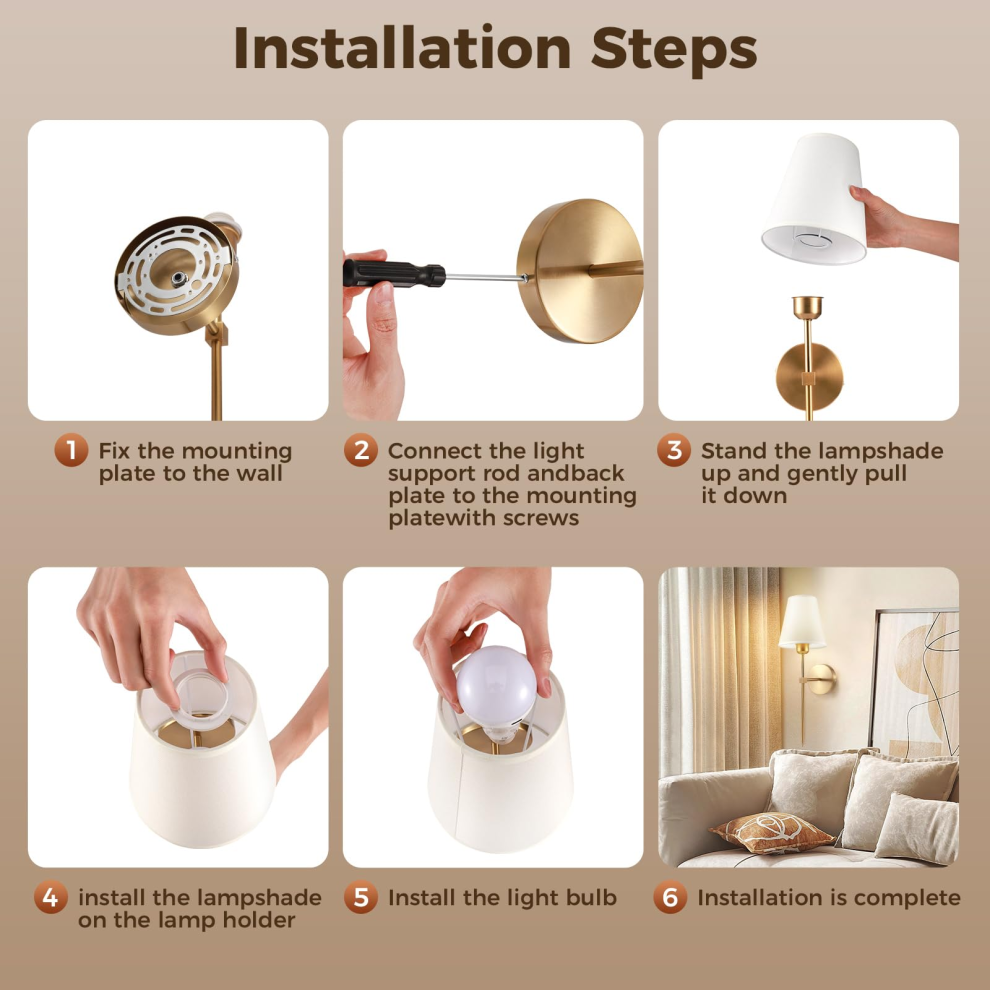 Installation Steps

1 Fix the mounting plate to the wall

2 Connect the light support rod andback plate to the mounting platewith screws

3 Stand the lampshade up and gently pull it down

4 install the lampshade on the lamp holder

5 Install the light bulb

6 Installation is complete