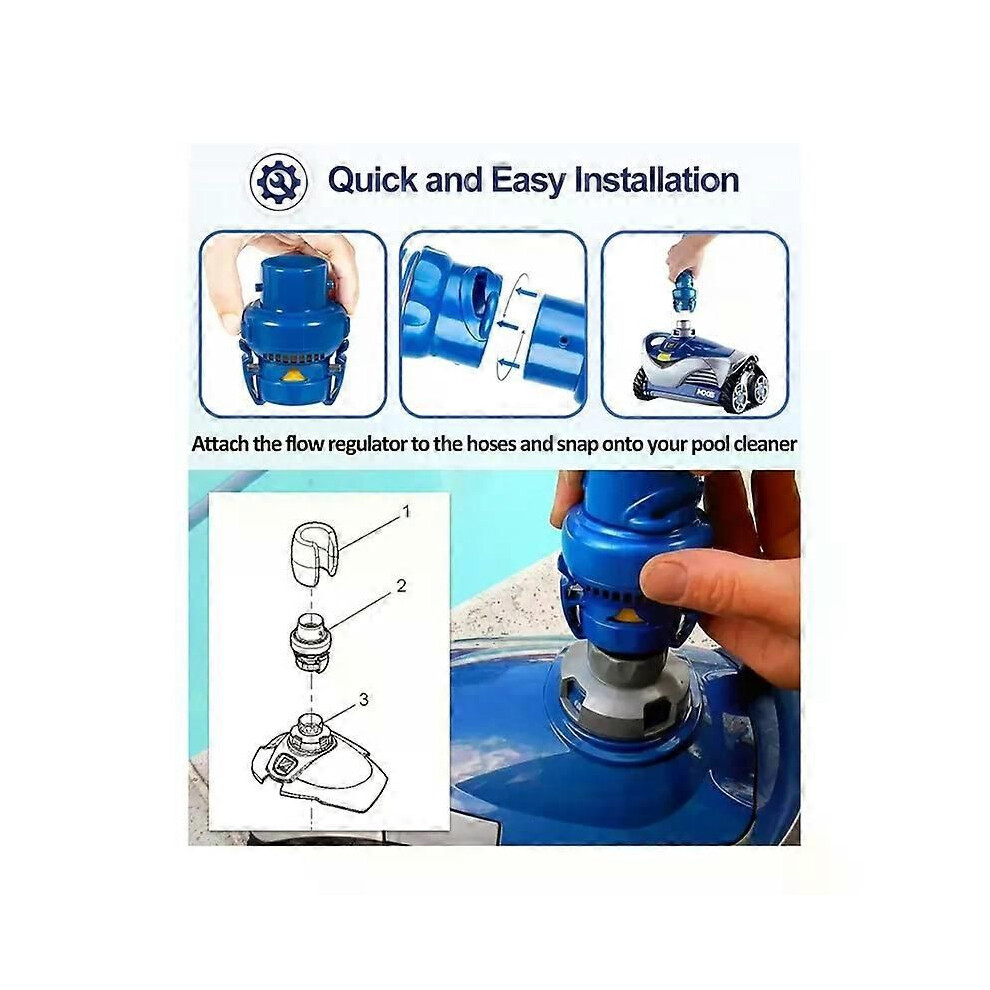 Quick and Easy Installation

Attach the flow regulator to the hoses and snap onto your pool cleaner

1
2
3