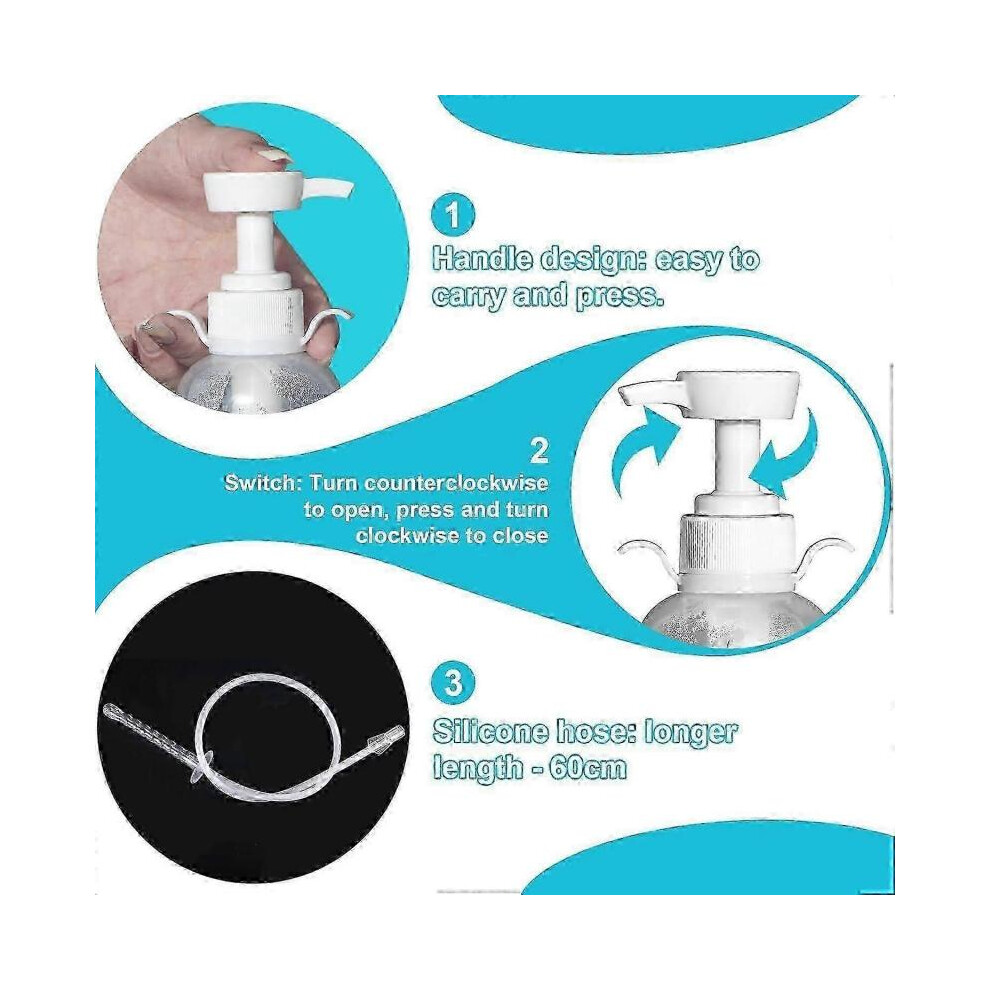 1

Handle design: easy to carry and press.

2

Switch: Turn counterclockwise to open, press and turn clockwise to close

3

Silicone hose: longer length - 60cm