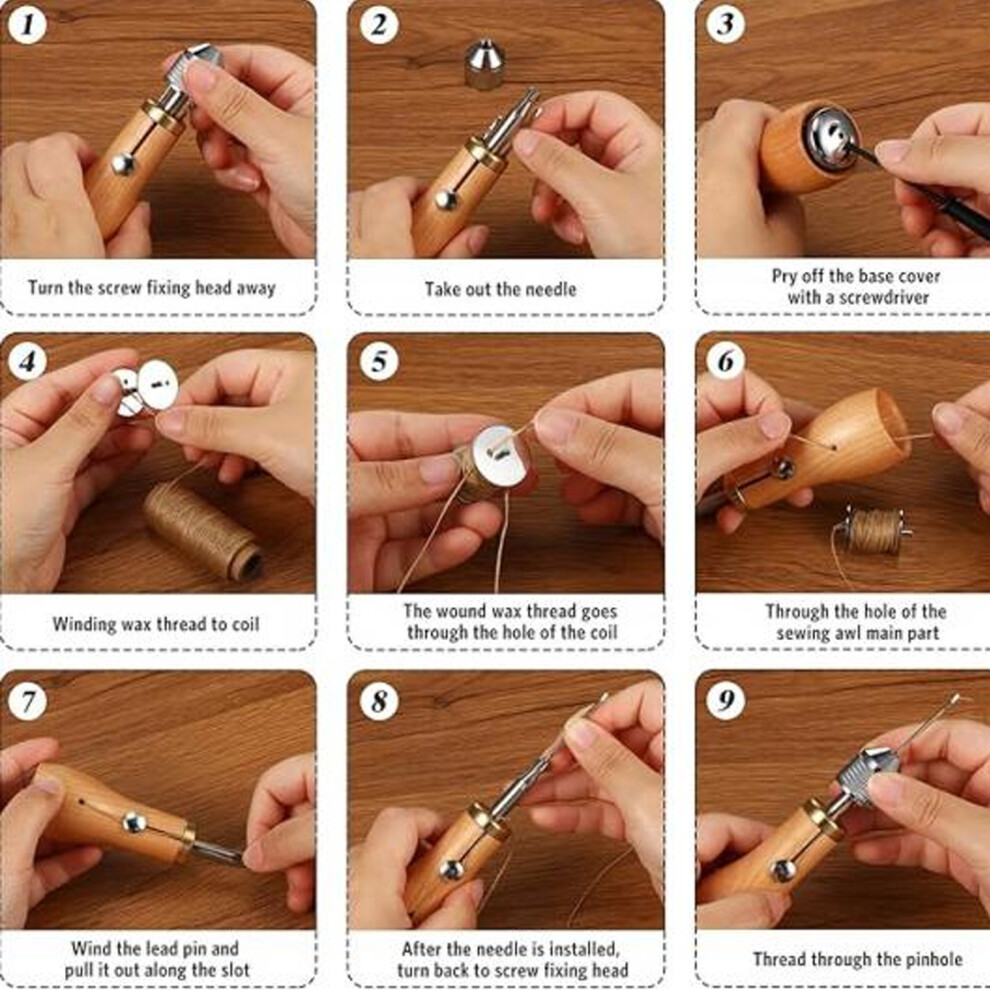 1
Turn the screw fixing head away

2
Take out the needle

3
Pry off the base cover with a screwdriver

4
Winding wax thread to coil

5
The wound wax thread goes through the hole of the coil

6
Through the hole of the sewing awl main part

7
Wind the lead pin and pull it out along the slot

8
After the needle is installed, turn back to screw fixing head

9
Thread through the pinhole