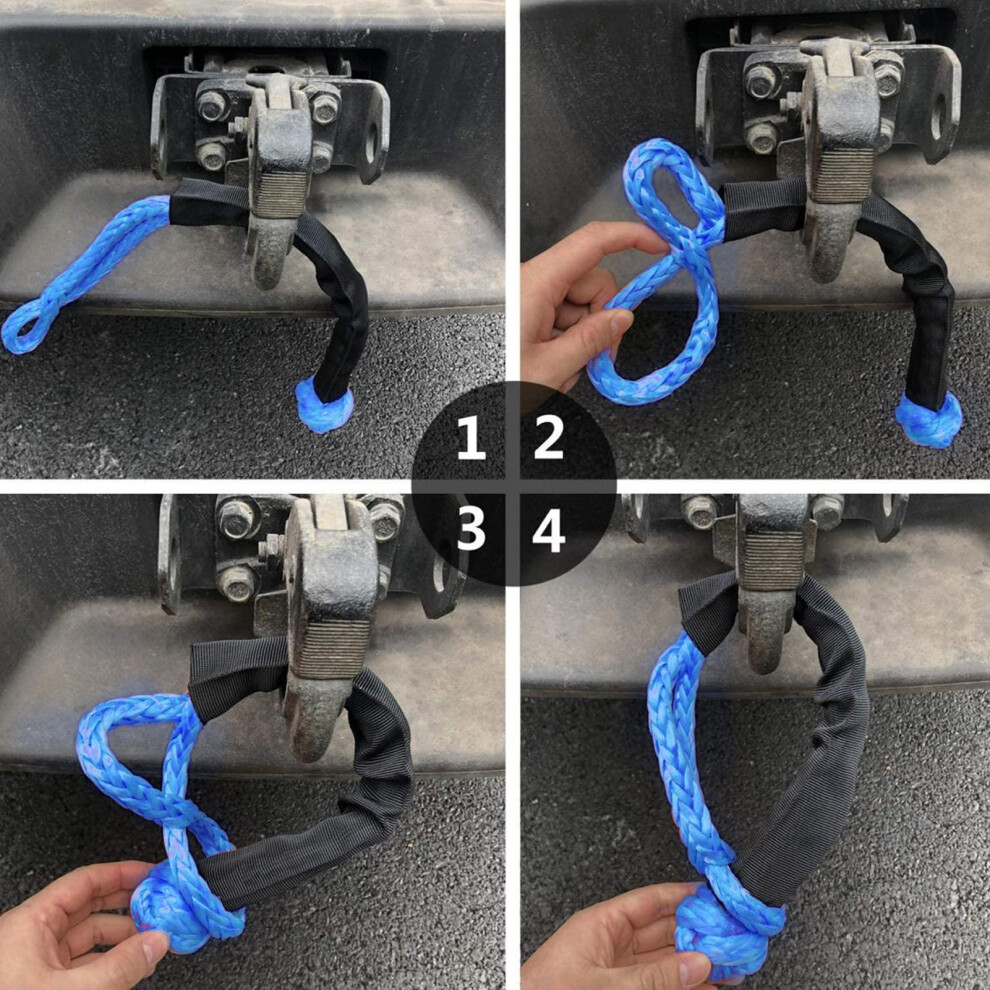 1 2
3 4