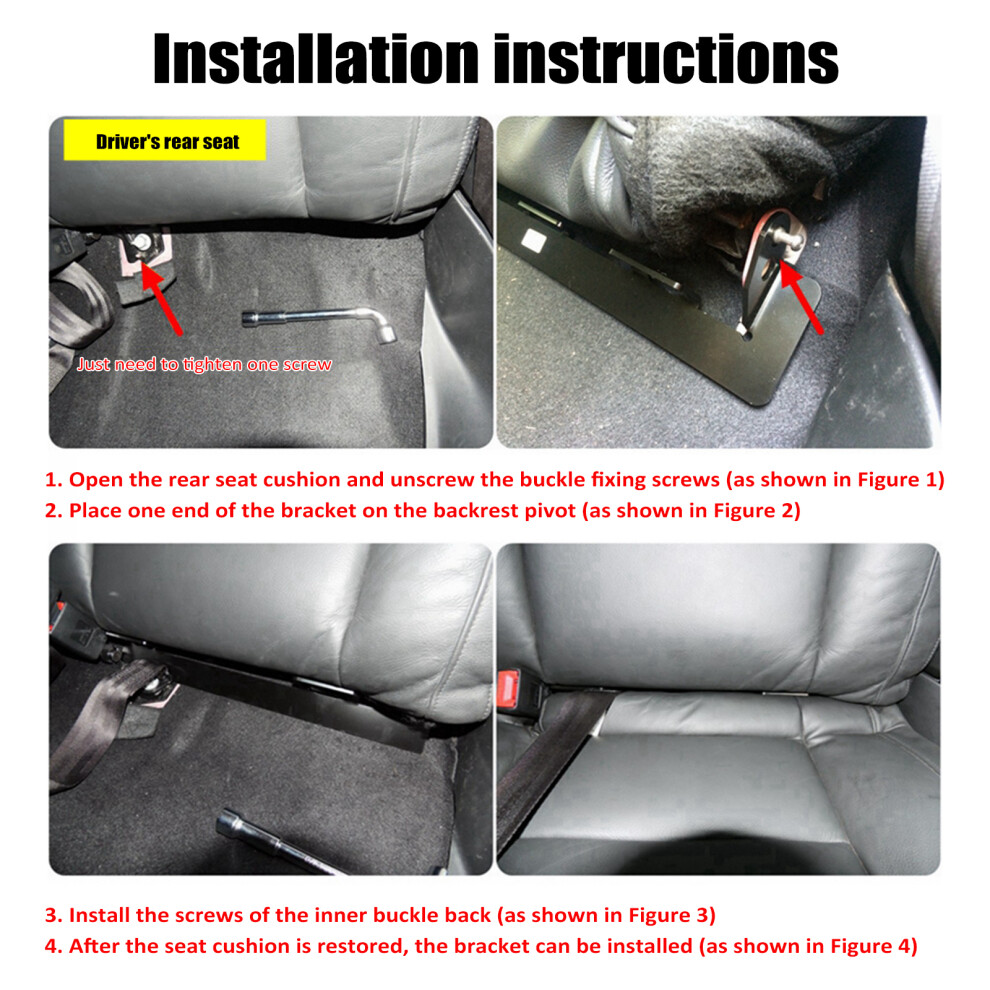 Installation instructions

Driver's rear seat

Just need to tighten one screw

1. Open the rear seat cushion and unscrew the buckle fixing screws (as shown in Figure 1)
2. Place one end of the bracket on the backrest pivot (as shown in Figure 2)

3. Install the screws of the inner buckle back (as shown in Figure 3)
4. After the seat cushion is restored, the bracket can be installed (as shown in Figure 4)