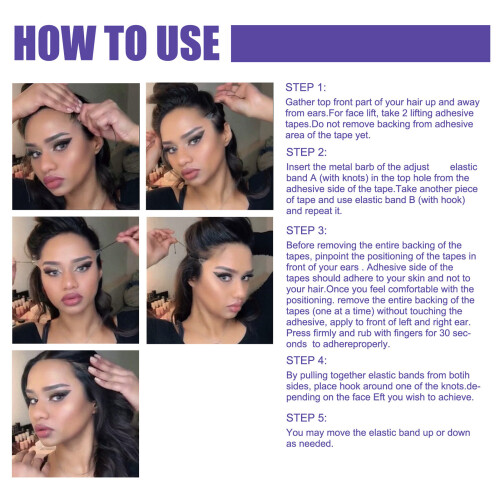 HOW TO USE

STEP 1:
Gather top front part of your hair up and away from ears.For face lift, take 2 lifting adhesive tapes.Do not remove backing from adhesive area of the tape yet.

STEP 2:
Insert the metal barb of the adjust elastic band A (with knots) in the top hole from the adhesive side of the tape.Take another piece of tape and use elastic band B (with hook) and repeat it.

STEP 3:
Before removing the entire backing of the tapes, pinpoint the positioning of the tapes in front of your ears . Adhesive side of the tapes should adhere to your skin and not to your hair.Once you feel comfortable with the positioning. remove the entire backing of the tapes (one at a time) without touching the adhesive, apply to front of left and right ear. Press firmly and rub with fingers for 30 seconds to adhereproperly.

STEP 4:
By pulling together elastic bands from botih sides, place hook around one of the knots.depending on the face Eft you wish to achieve.

STEP 5:
You may move the elastic band up or down as needed.