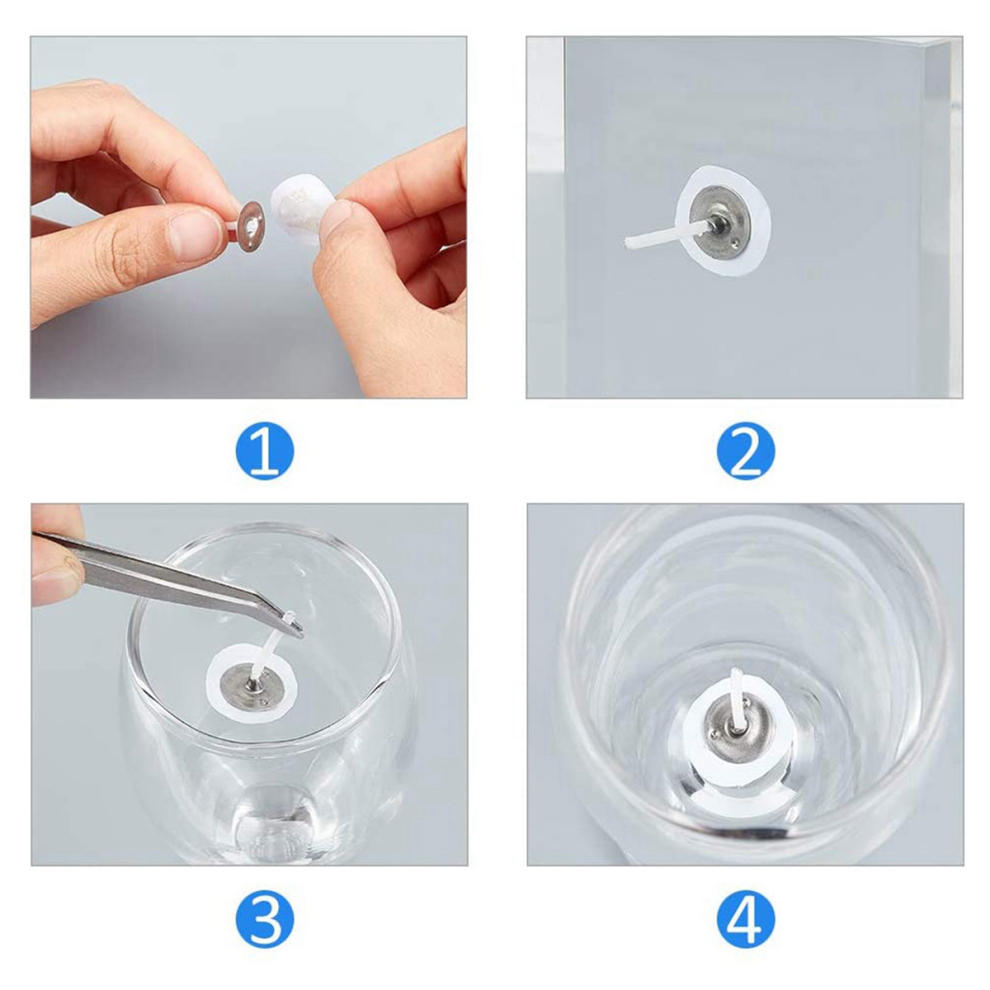 1

2

3

4