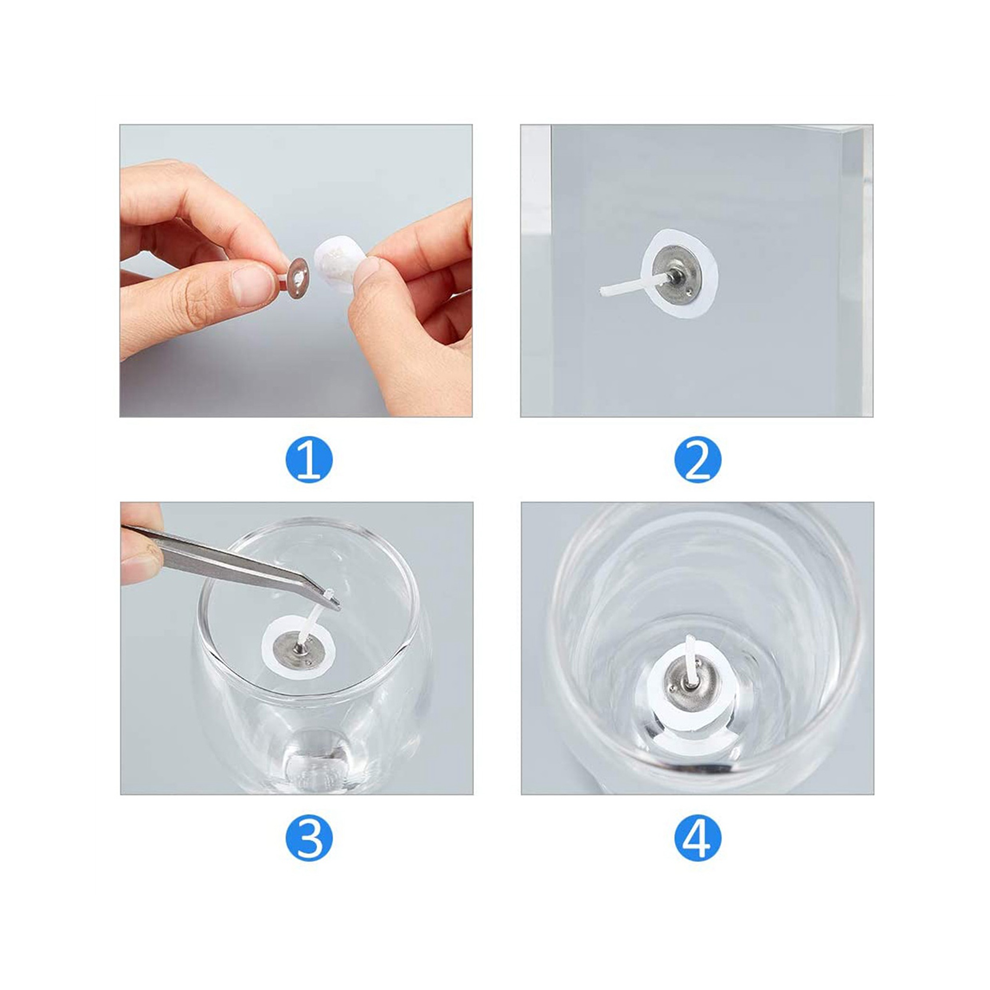 1

2

3

4