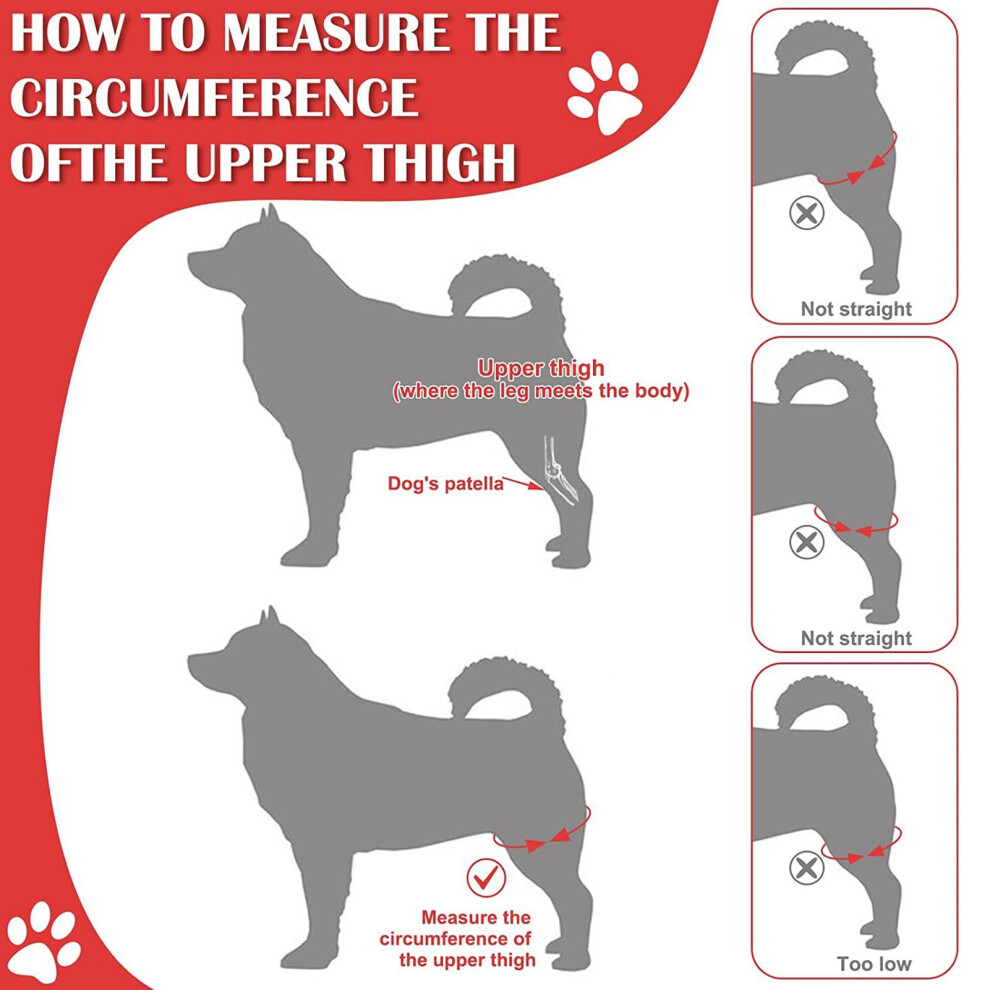 HOW TO MEASURE THE CIRCUMFERENCE OFTHE UPPER THIGH

Upper thigh
(where the leg meets the body)

Dog's patella

Measure the circumference of the upper thigh

Not straight

Not straight

Too low