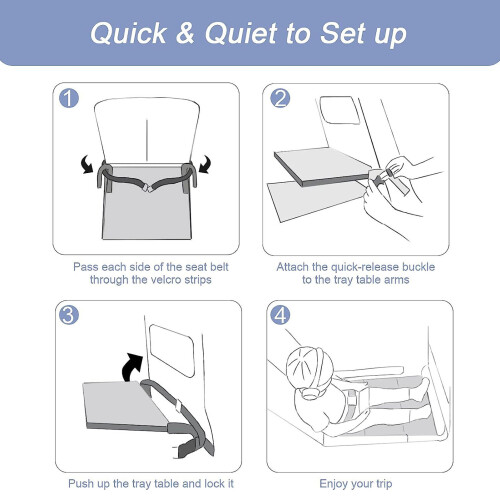 Quick & Quiet to Set up

1

Pass each side of the seat belt through the velcro strips

2

Attach the quick-release buckle to the tray table arms

3

Push up the tray table and lock it

4

Enjoy your trip