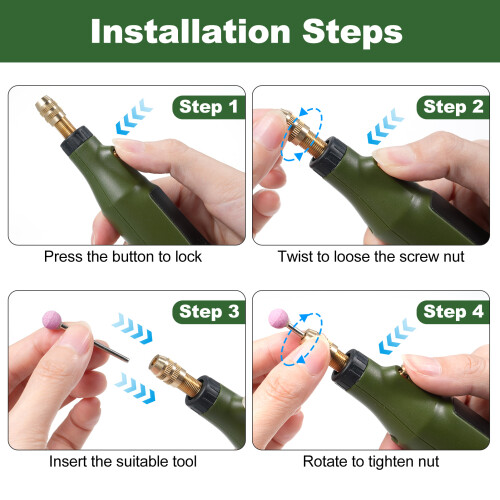 Installation Steps

Step 1

Press the button to lock

Step 2

Twist to loose the screw nut

Step 3

Insert the suitable tool

Step 4

Rotate to tighten nut