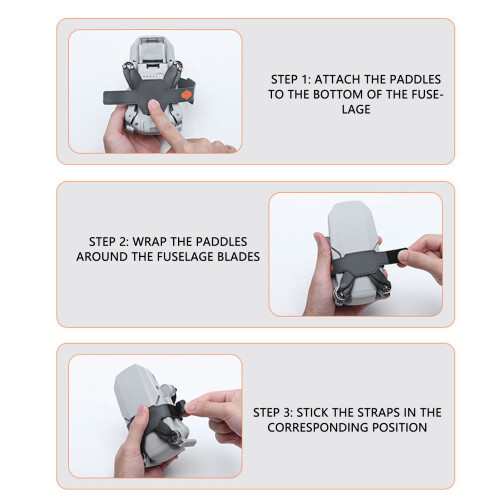 STEP 1: ATTACH THE PADDLES TO THE BOTTOM OF THE FUSELAGE

STEP 2: WRAP THE PADDLES AROUND THE FUSELAGE BLADES

STEP 3: STICK THE STRAPS IN THE CORRESPONDING POSITION