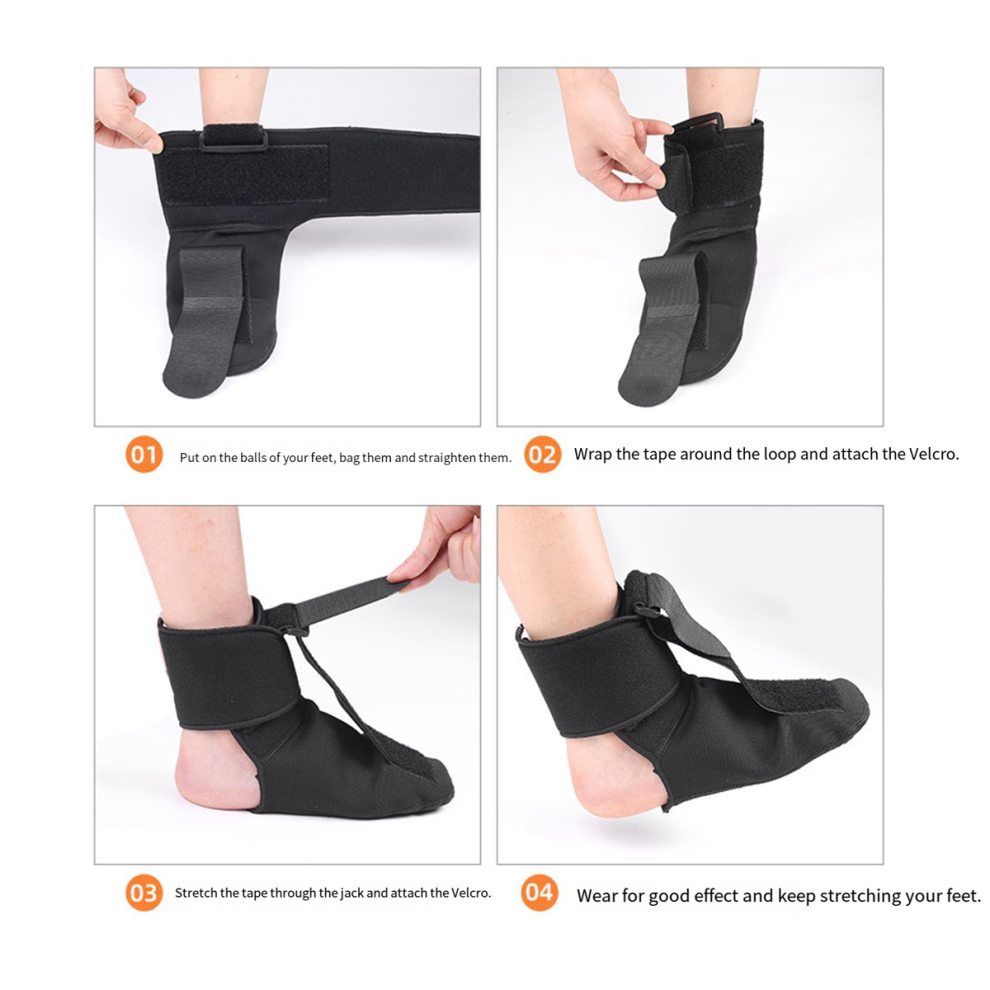 01 Put on the balls of your feet, bag them and straighten them.

02 Wrap the tape around the loop and attach the Velcro.

03 Stretch the tape through the jack and attach the Velcro.

04 Wear for good effect and keep stretching your feet.