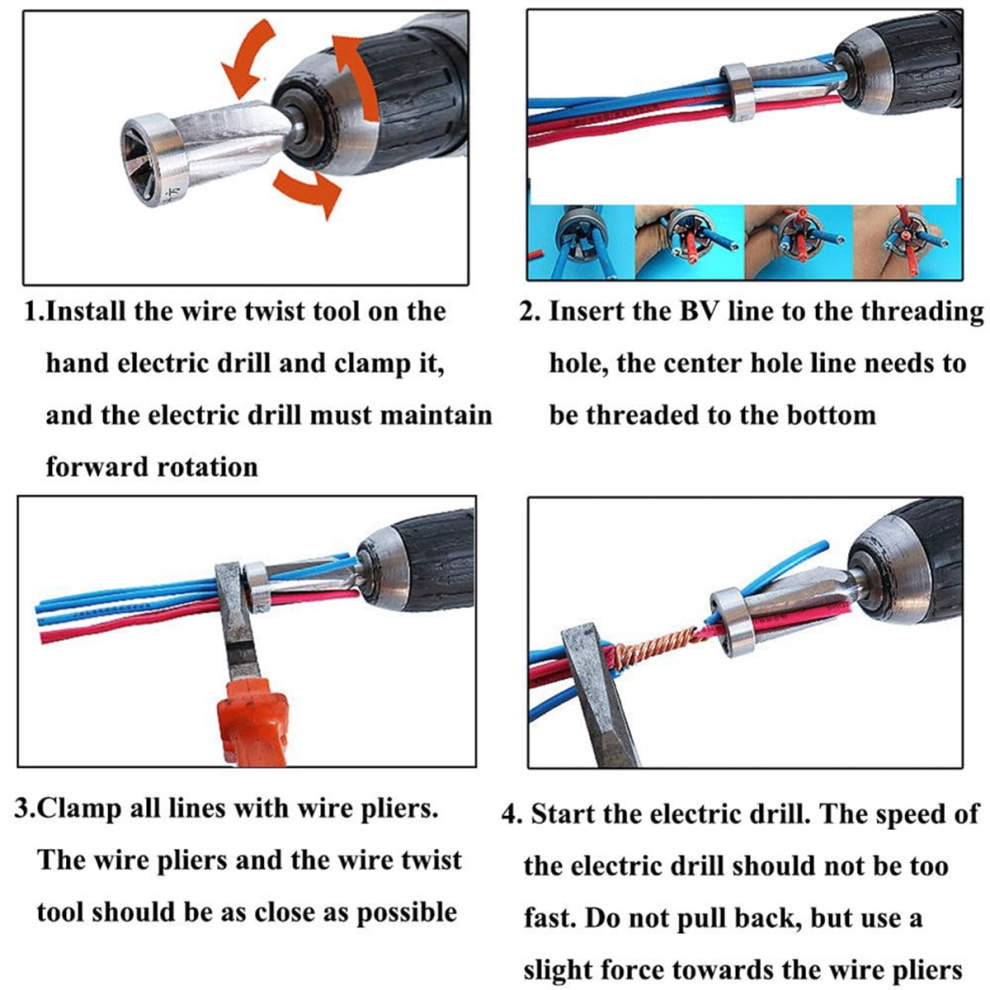 1.Install the wire twist tool on the hand electric drill and clamp it, and the electric drill must maintain forward rotation

2. Insert the BV line to the threading hole, the center hole line needs to be threaded to the bottom

3.Clamp all lines with wire pliers. The wire pliers and the wire twist tool should be as close as possible

4. Start the electric drill. The speed of the electric drill should not be too fast. Do not pull back, but use a slight force towards the wire pliers